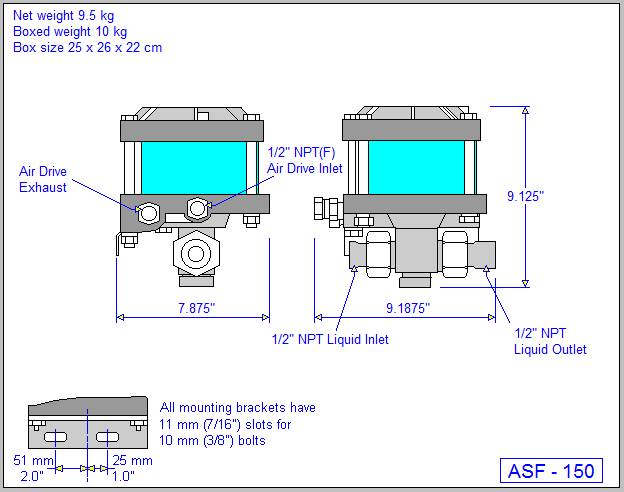 Net weight 9.5 kg
Boxed weight 10 kg
Box size 25 x 26 x 22 cm

Air Drive Exhaust

1/2" NPT(F) Air Drive Inlet

9.125"

7.875"

9.1875"

1/2" NPT Liquid Inlet

1/2" NPT Liquid Outlet

All mounting brackets have 11 mm (7/16") slots for 10 mm (3/8") bolts

51 mm
2.0"

25 mm
1.0"

ASF - 150