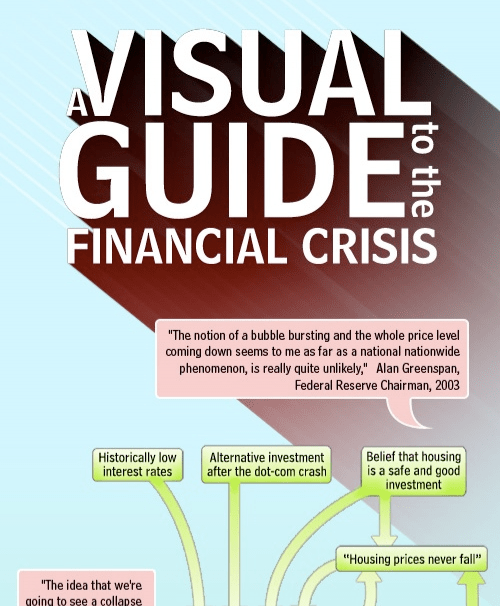 A VISUAL GUIDE to the FINANCIAL CRISIS

"The notion of a bubble bursting and the whole price level coming down seems to me as far as a national nationwide phenomenon, is really quite unlikely," Alan Greenspan, Federal Reserve Chairman, 2003

Historically low interest rates

Alternative investment after the dot-com crash

Belief that housing is a safe and good investment

"Housing prices never fall"

"The idea that we're going to see a collapse