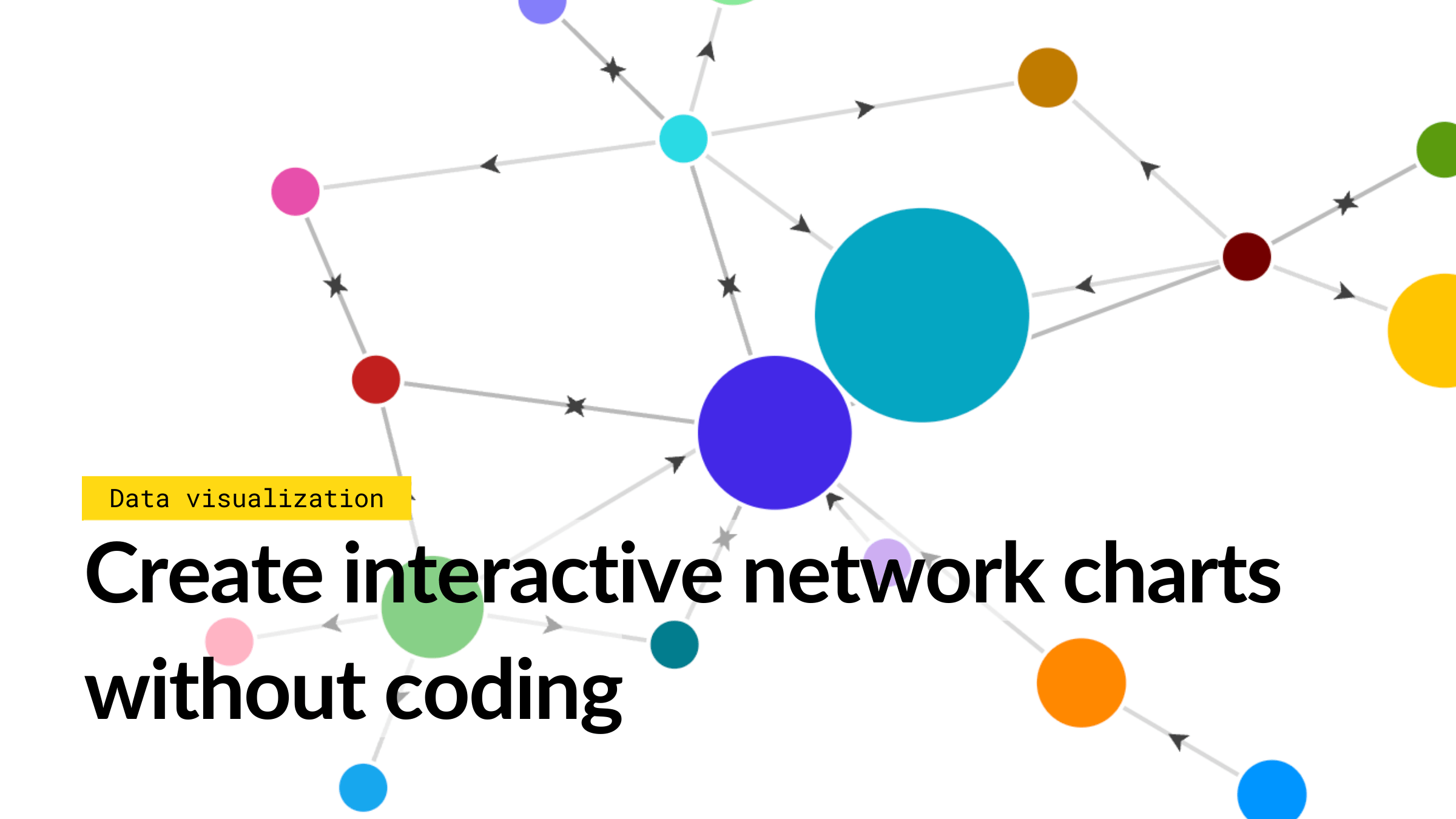 Data visualization

Create interactive network charts without coding