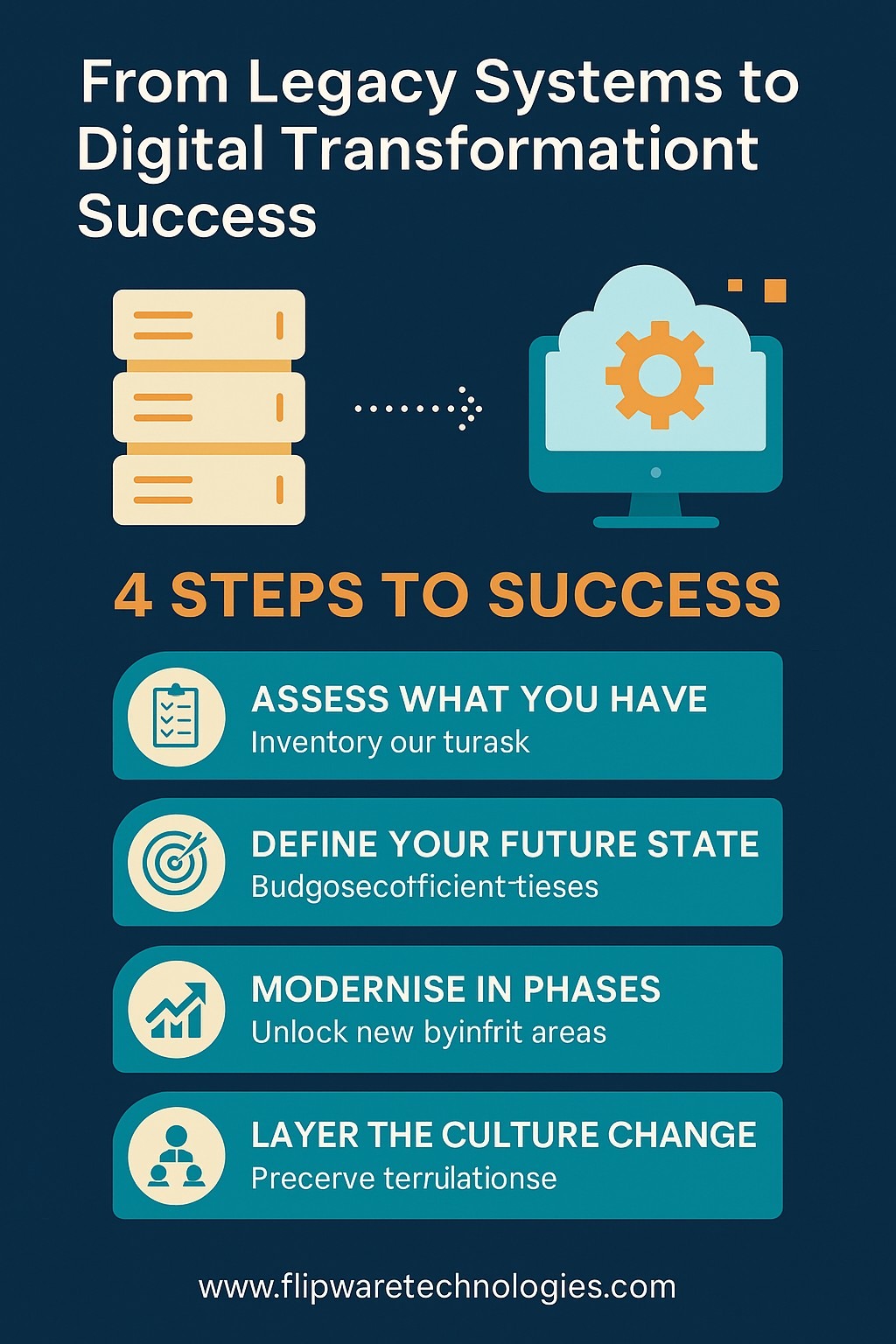 From Legacy Systems to Digital Transformationt Success

4 STEPS TO SUCCESS

ASSESS WHAT YOU HAVE
Inventory our turask

DEFINE YOUR FUTURE STATE
Budgosecofficient-tieses

MODERNISE IN PHASES
Unlock new byinfrit areas

LAYER THE CULTURE CHANGE
Precerve terrulationse

www.flipwaretechnologies.com