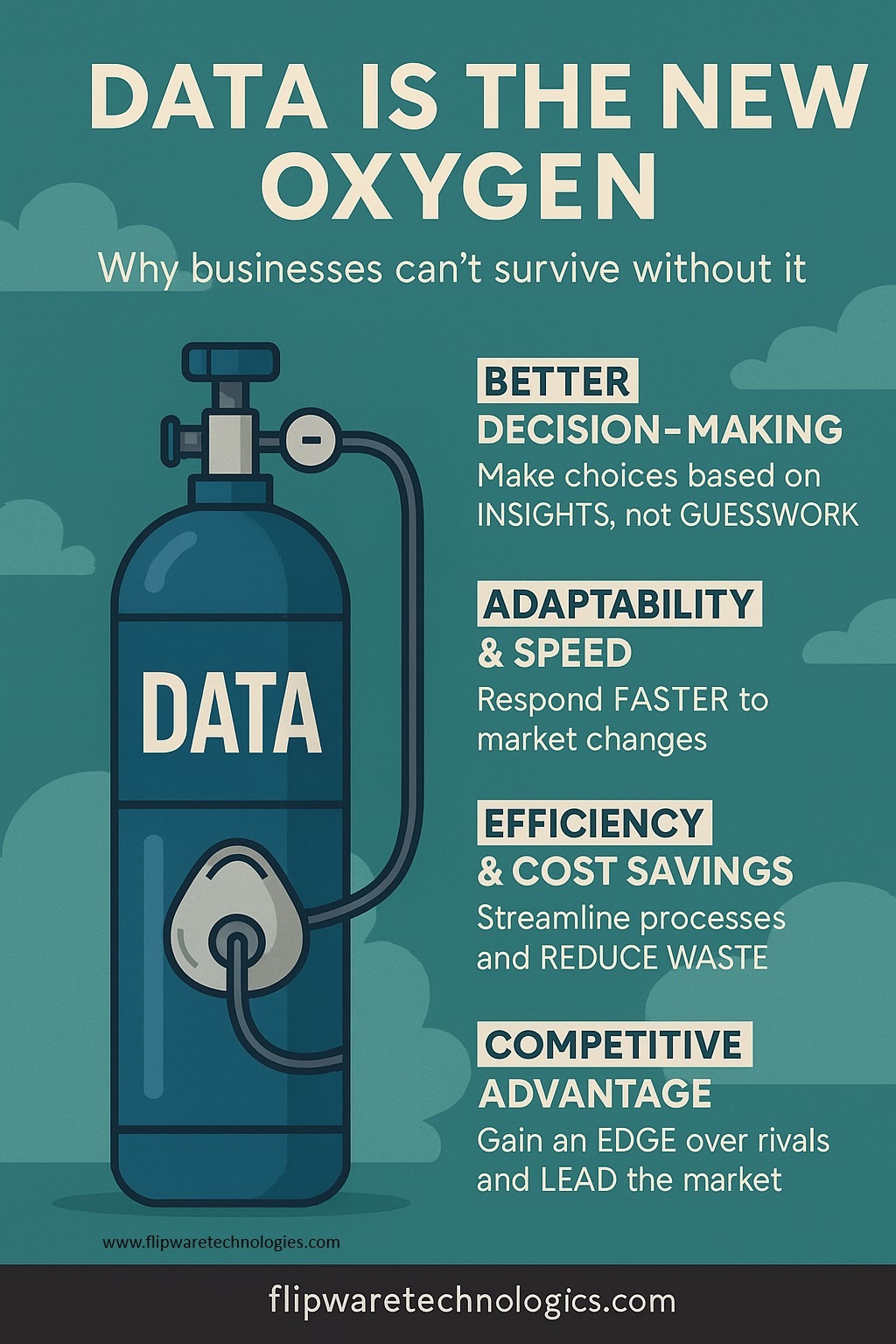 DATA IS THE NEW OXYGEN

Why businesses can't survive without it

DATA

BETTER DECISION-MAKING
Make choices based on INSIGHTS, not GUESSWORK

ADAPTABILITY & SPEED
Respond FASTER to market changes

EFFICIENCY & COST SAVINGS
Streamline processes and REDUCE WASTE

COMPETITIVE ADVANTAGE
Gain an EDGE over rivals and LEAD the market

www.flipwaretechnologies.com

flipwaretechnologics.com