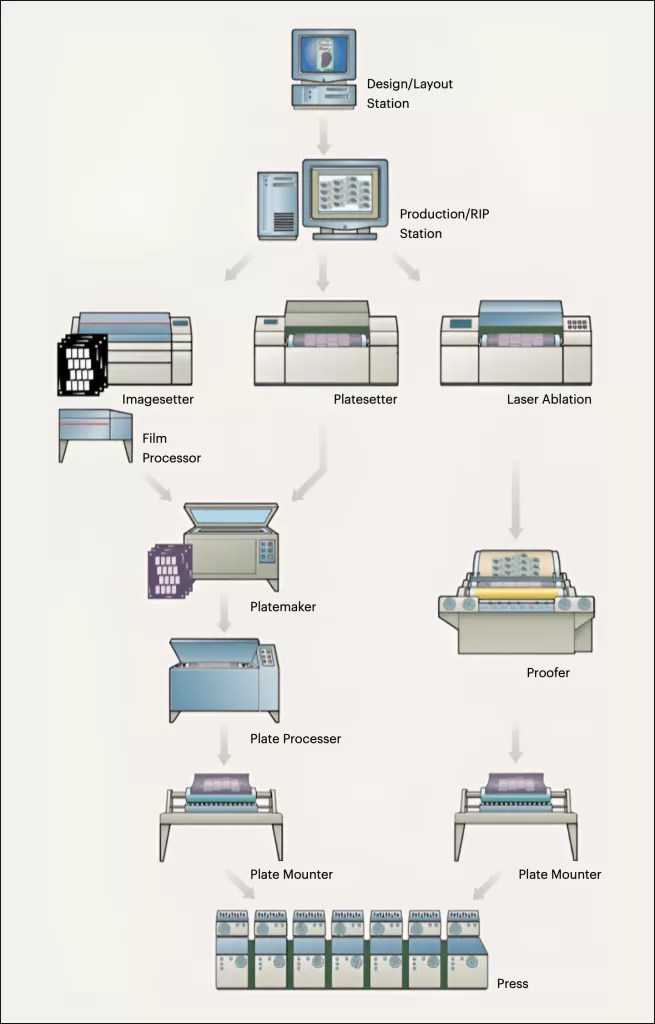 Design/Layout Station

Production/RIP Station

Imagesetter

Platesetter

Laser Ablation

Film Processor

Platemaker

Proofer

Plate Processer

Plate Mounter

Plate Mounter

Press