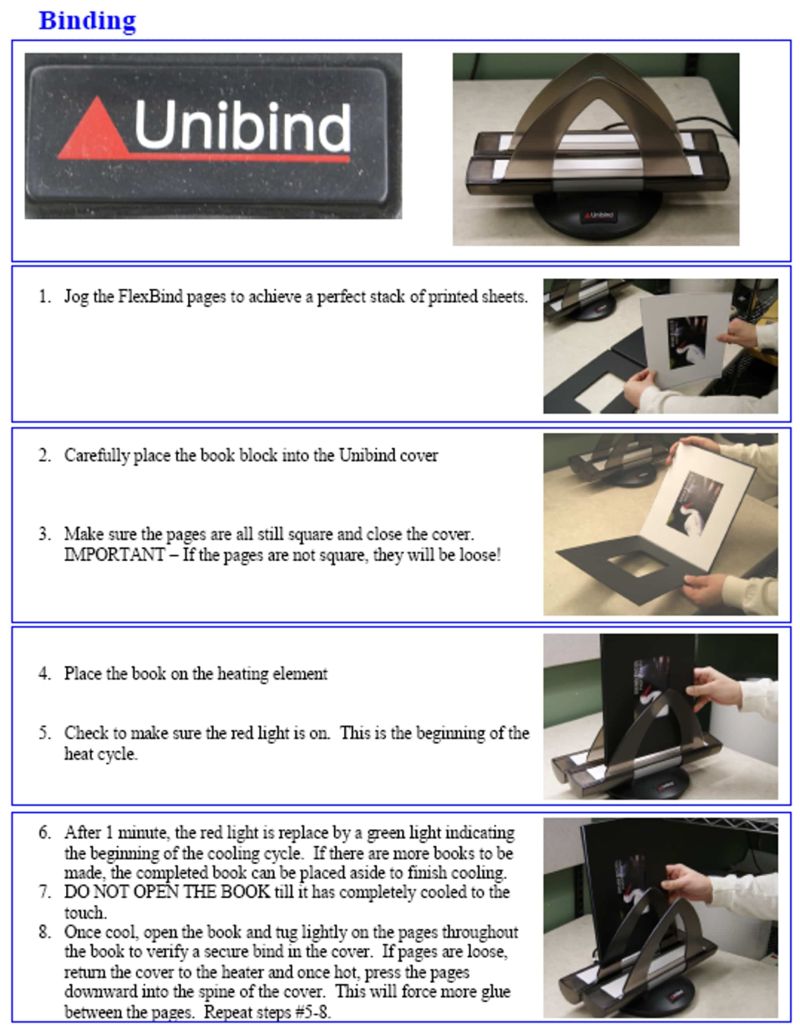 Binding

Unibind

Unibind

1. Jog the FlexBind pages to achieve a perfect stack of printed sheets.

2. Carefully place the book block into the Unibind cover

3. Make sure the pages are all still square and close the cover. IMPORTANT – If the pages are not square, they will be loose!

4. Place the book on the heating element

5. Check to make sure the red light is on. This is the beginning of the heat cycle.

6. After 1 minute, the red light is replace by a green light indicating the beginning of the cooling cycle. If there are more books to be made, the completed book can be placed aside to finish cooling.
7. DO NOT OPEN THE BOOK till it has completely cooled to the touch.
8. Once cool, open the book and tug lightly on the pages throughout the book to verify a secure bind in the cover. If pages are loose, return the cover to the heater and once hot, press the pages downward into the spine of the cover. This will force more glue between the pages. Repeat steps #5-8.