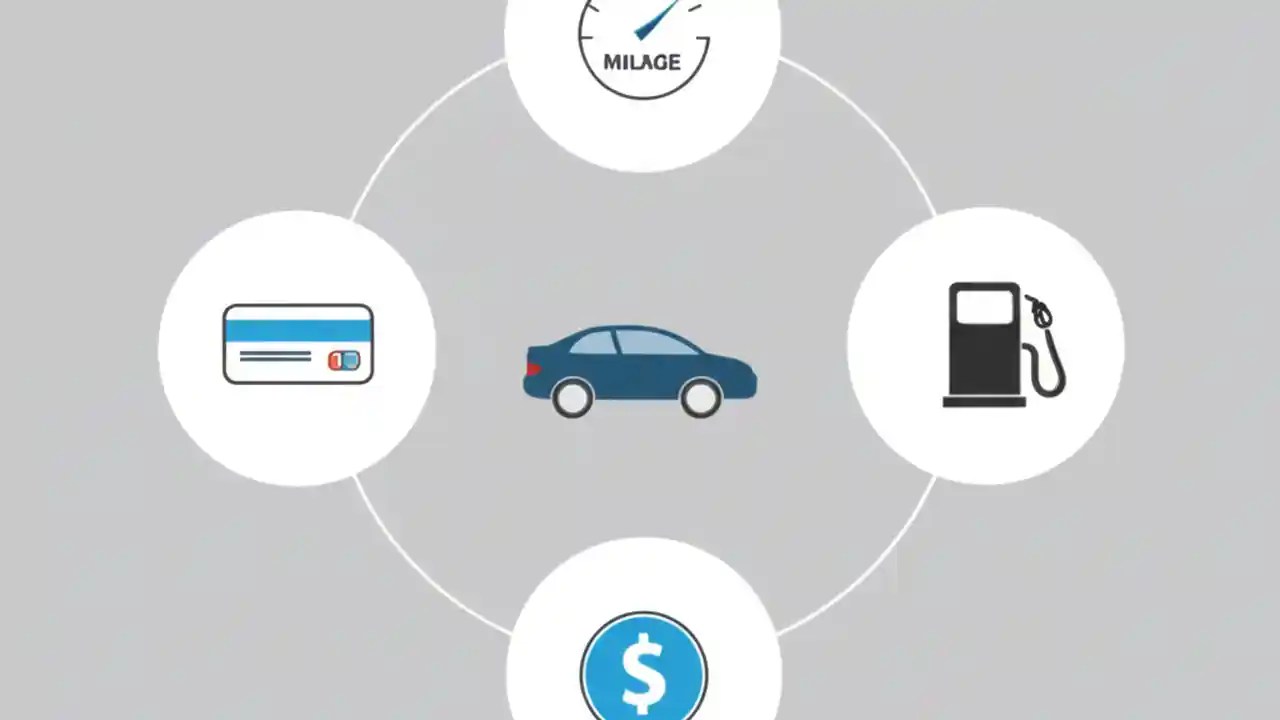 MILAGE

$