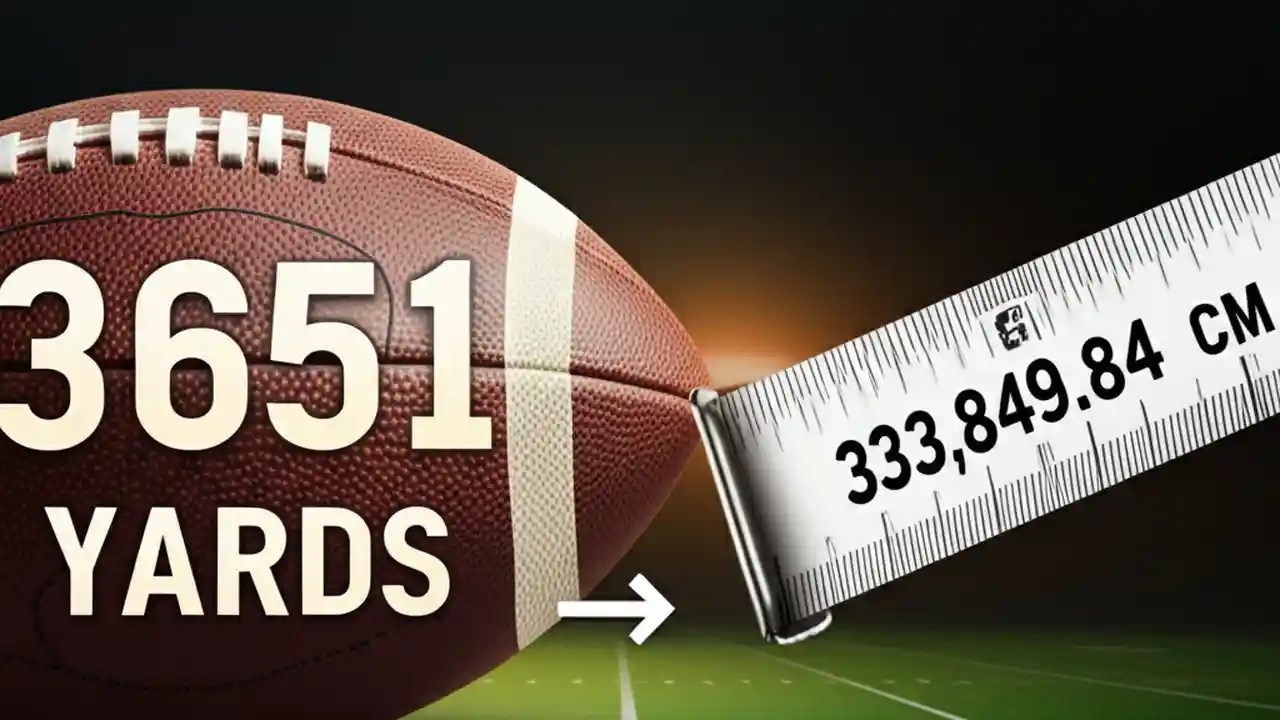 3651 YARDS

333,849.84 CM