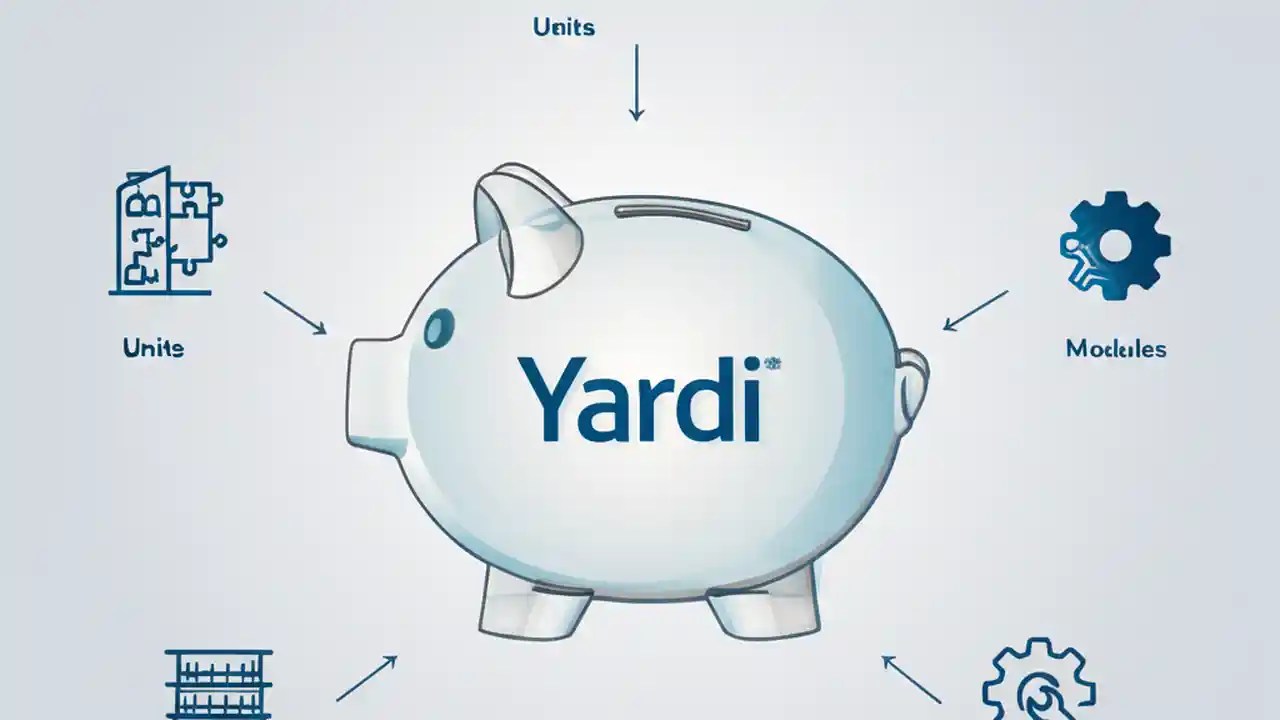 Units

Units

Yardi

Modules