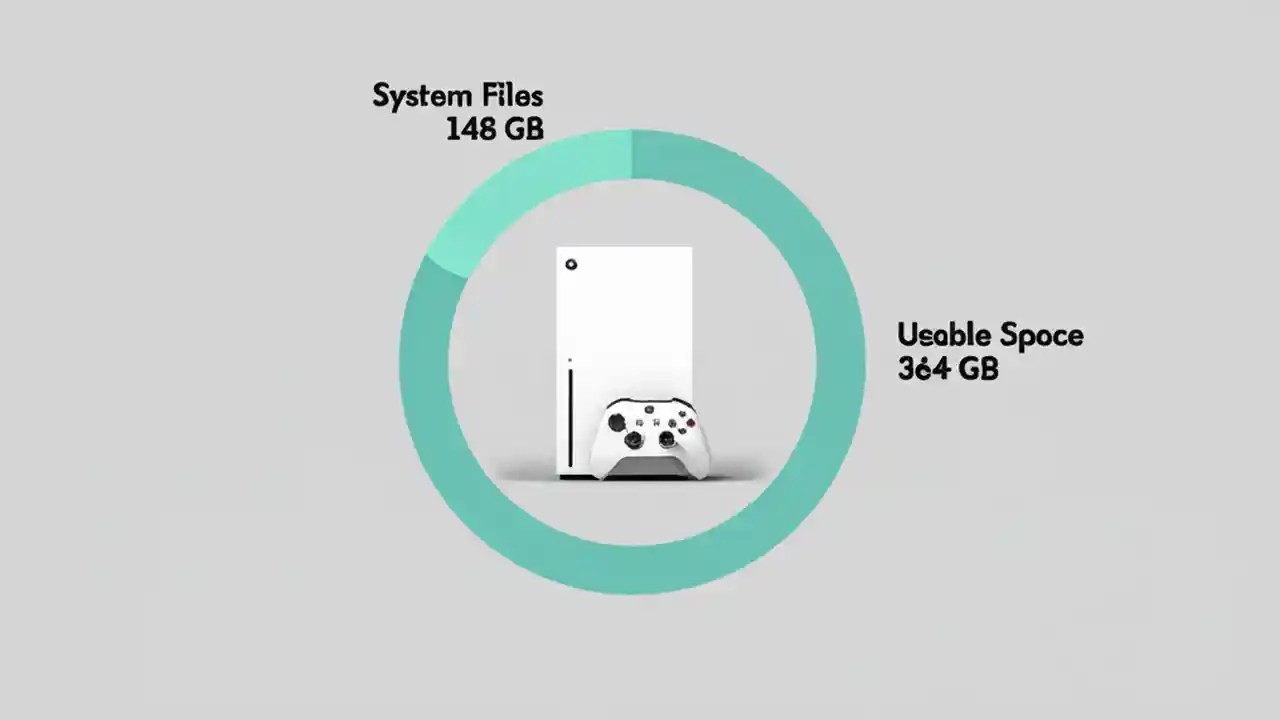 System Files
148 GB

Usable Spoce
364 GB