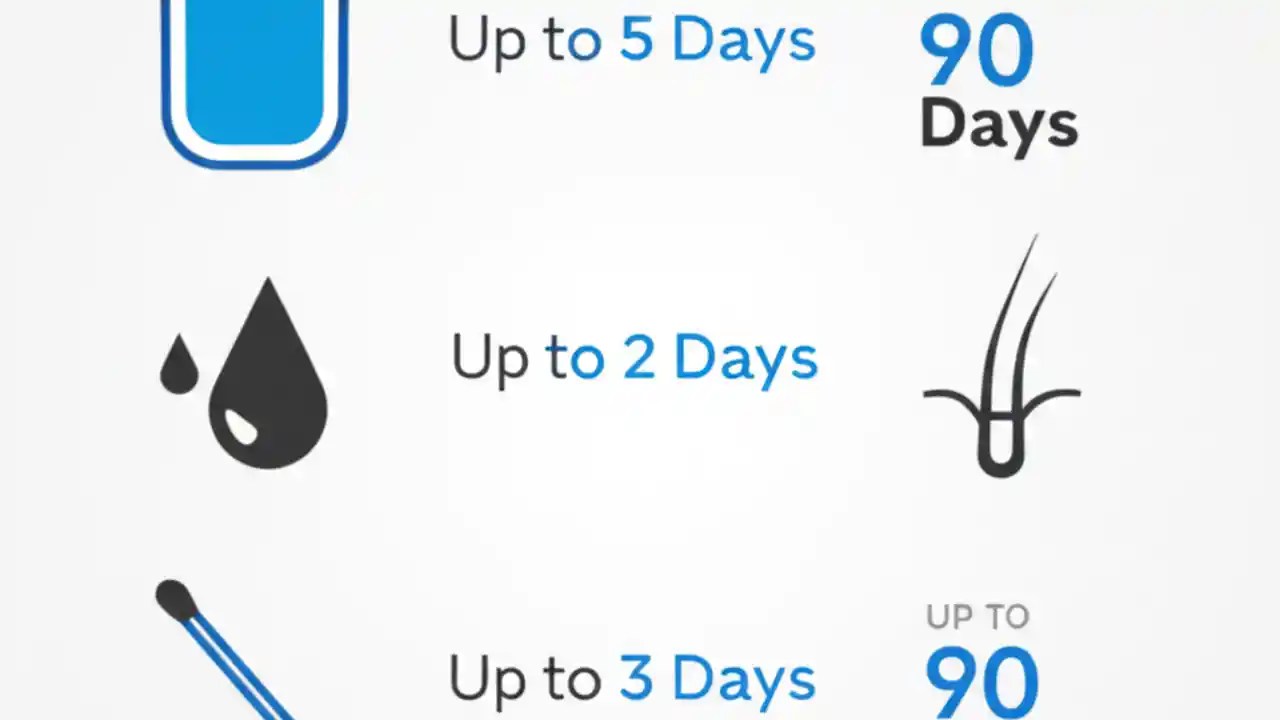 Up to 5 Days

90
Days

Up to 2 Days

Up to 3 Days

UP TO
90