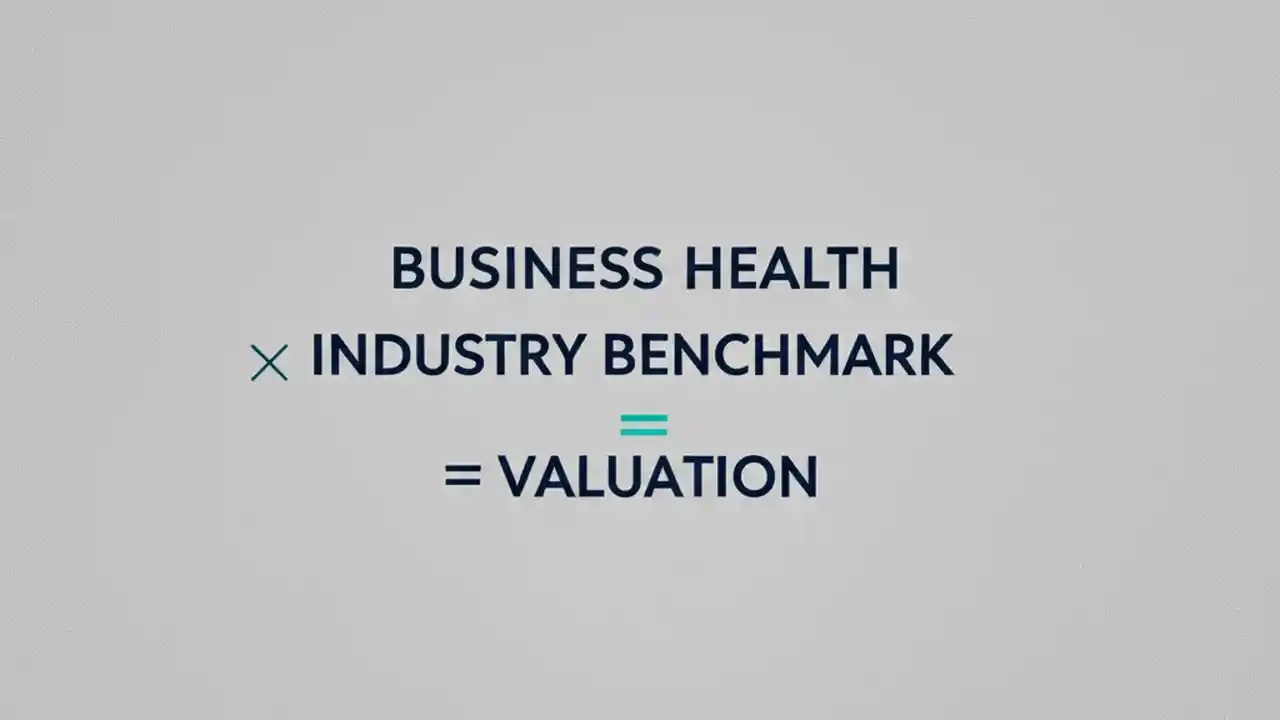 BUSINESS HEALTH
× INDUSTRY BENCHMARK
=
= VALUATION