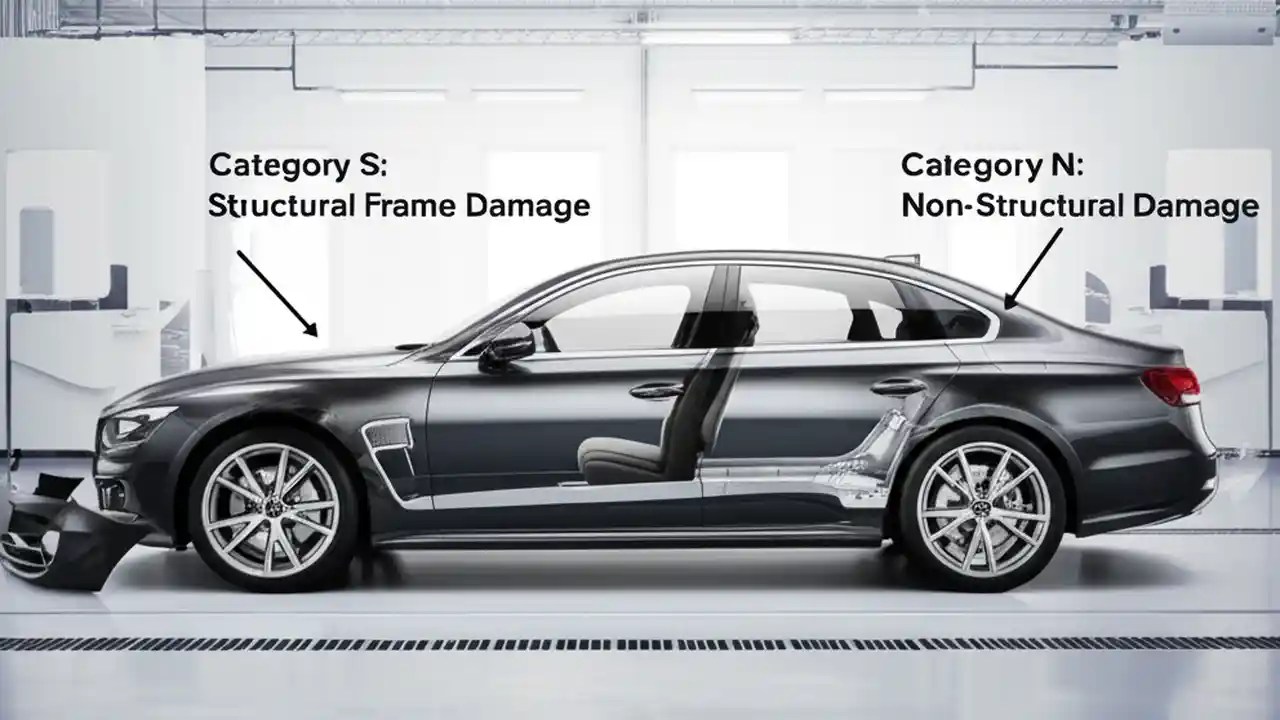 Category S:
Structural Frame Damage

Category N:
Non-Structural Damage