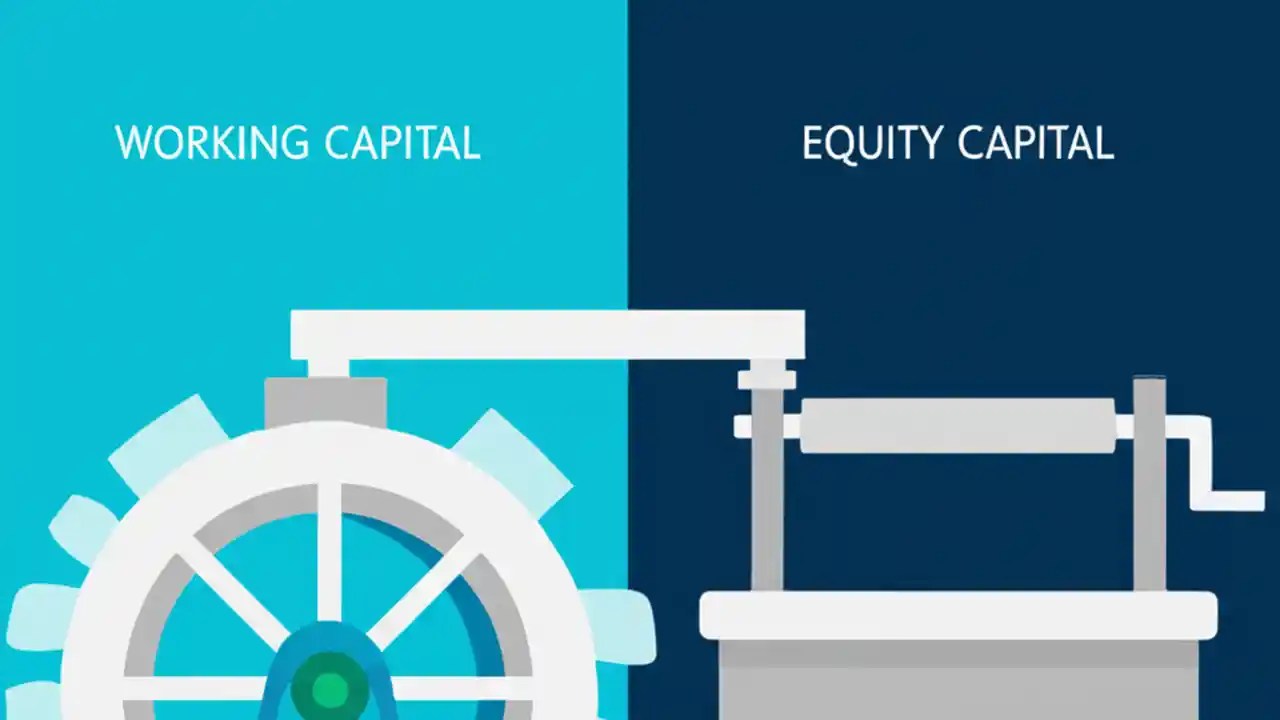 WORKING CAPITAL

EQUITY CAPITAL