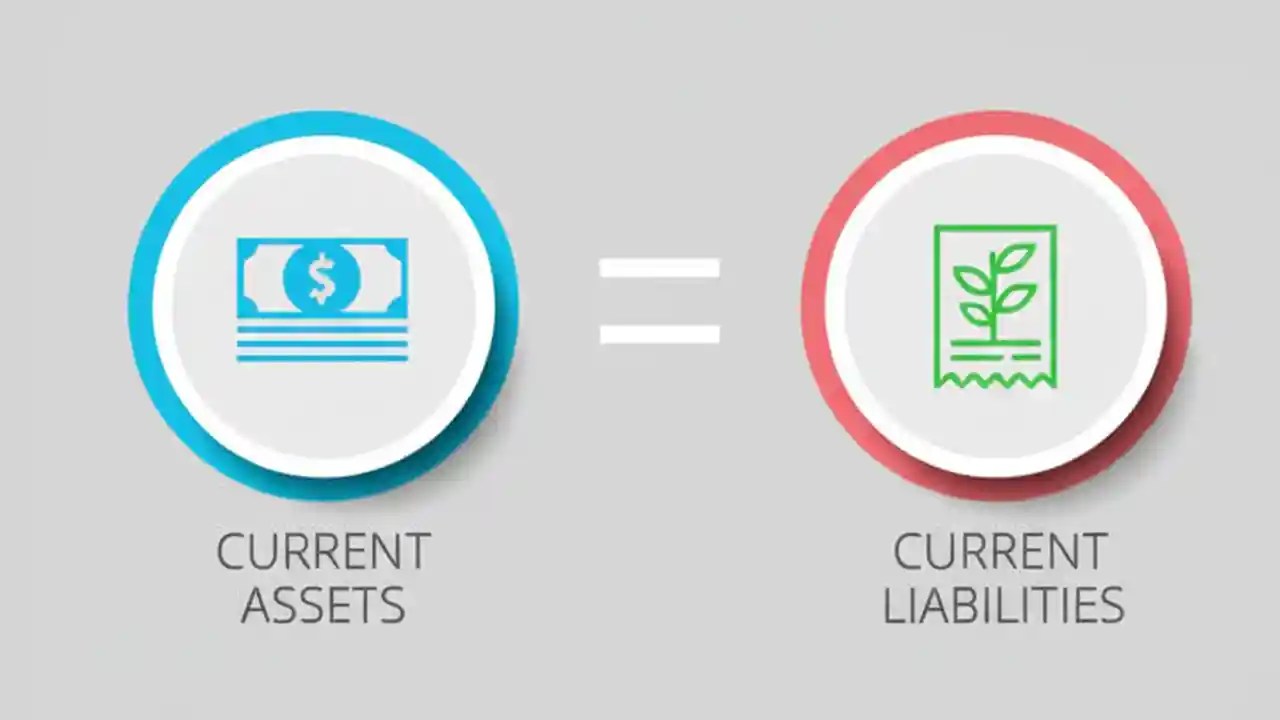 $

CURRENT ASSETS

=

CURRENT LIABILITIES