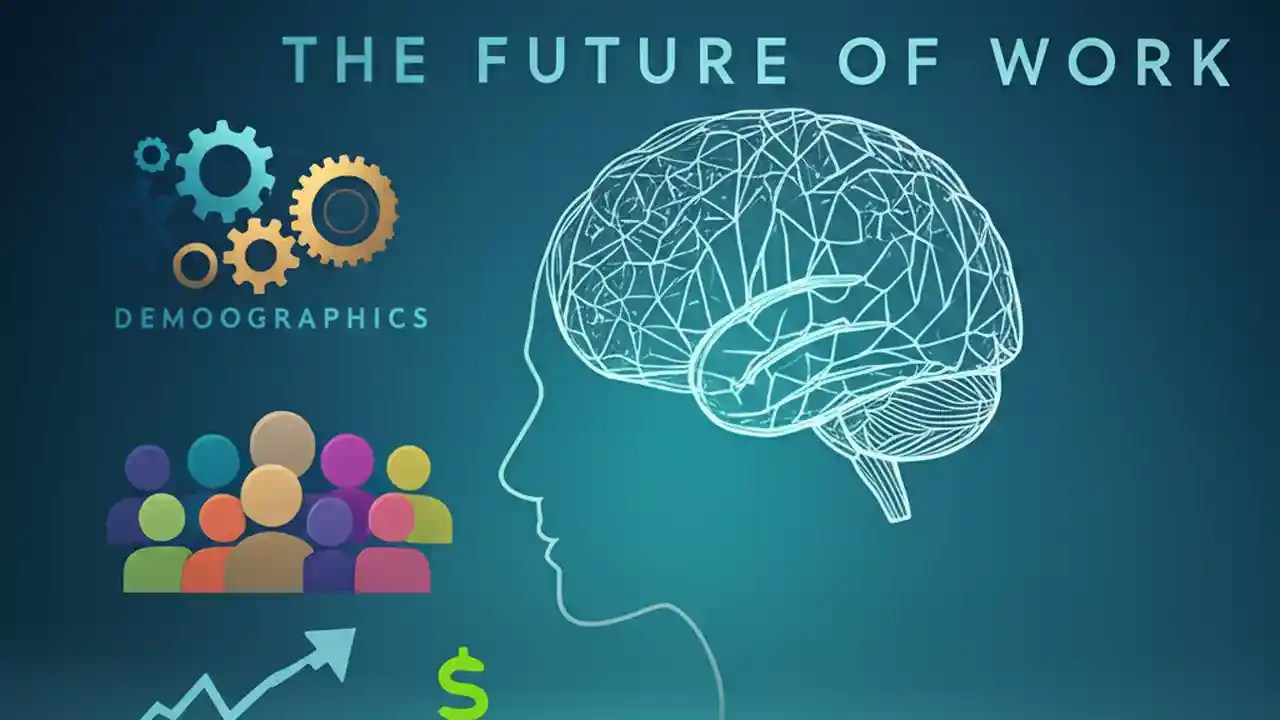 THE FUTURE OF WORK

DEMOOGRAPHICS

$