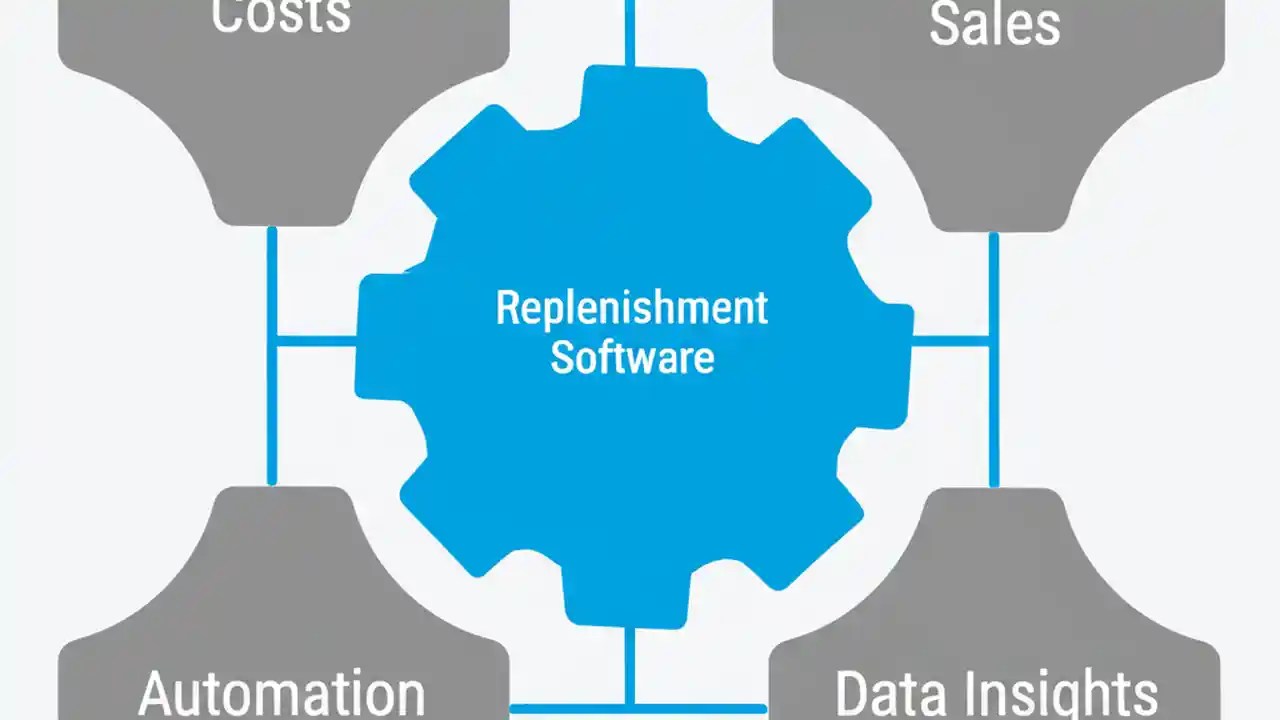 Costs

Sales

Replenishment Software

Automation

Data Insights