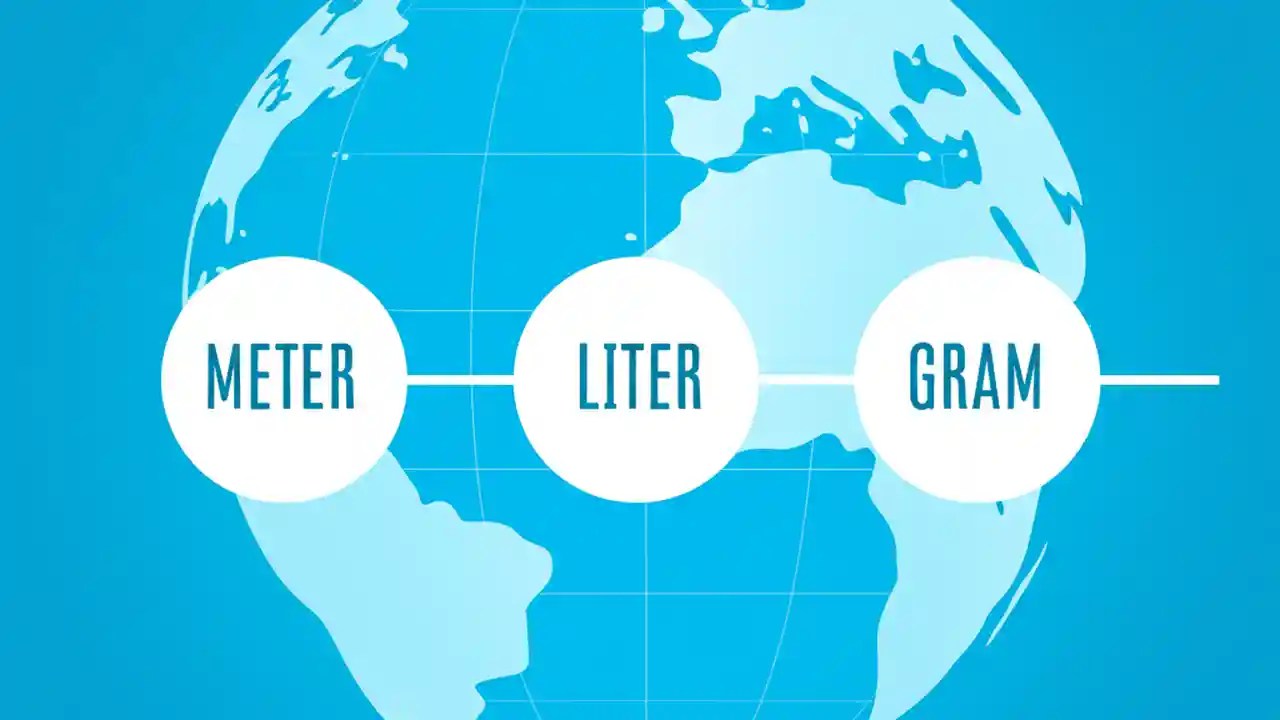 METER

LITER

GRAM