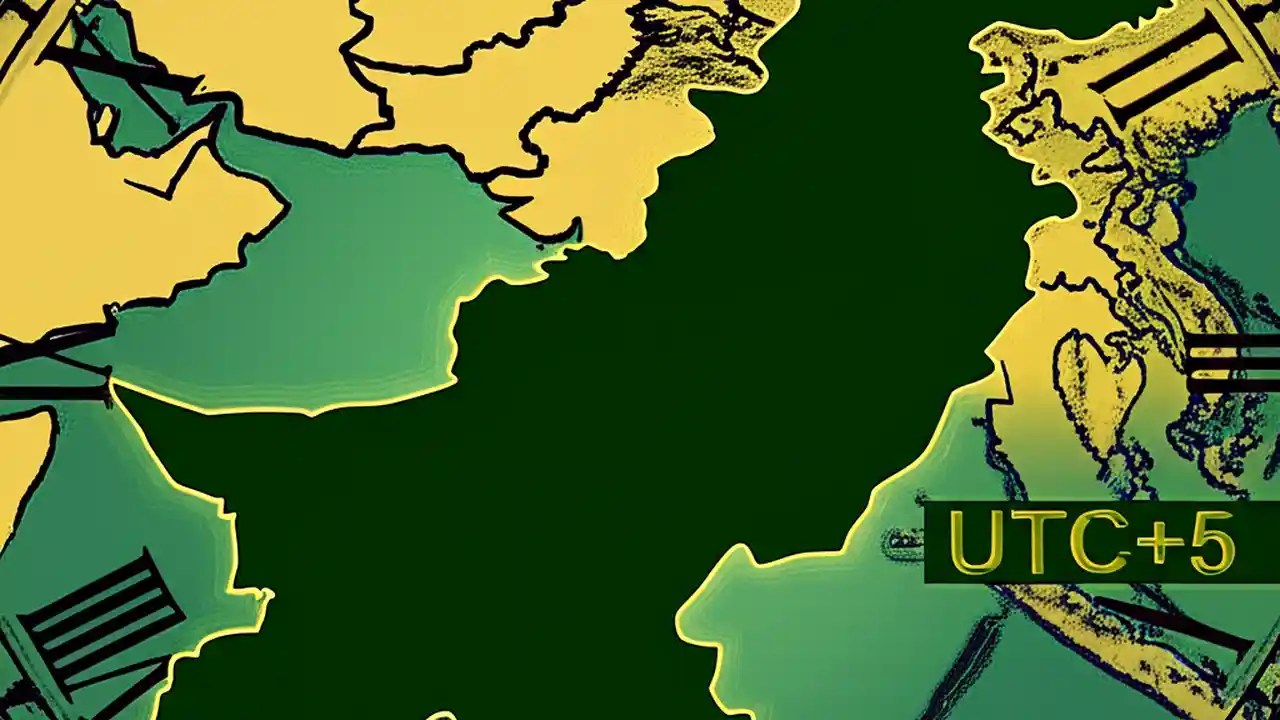 UTC+5