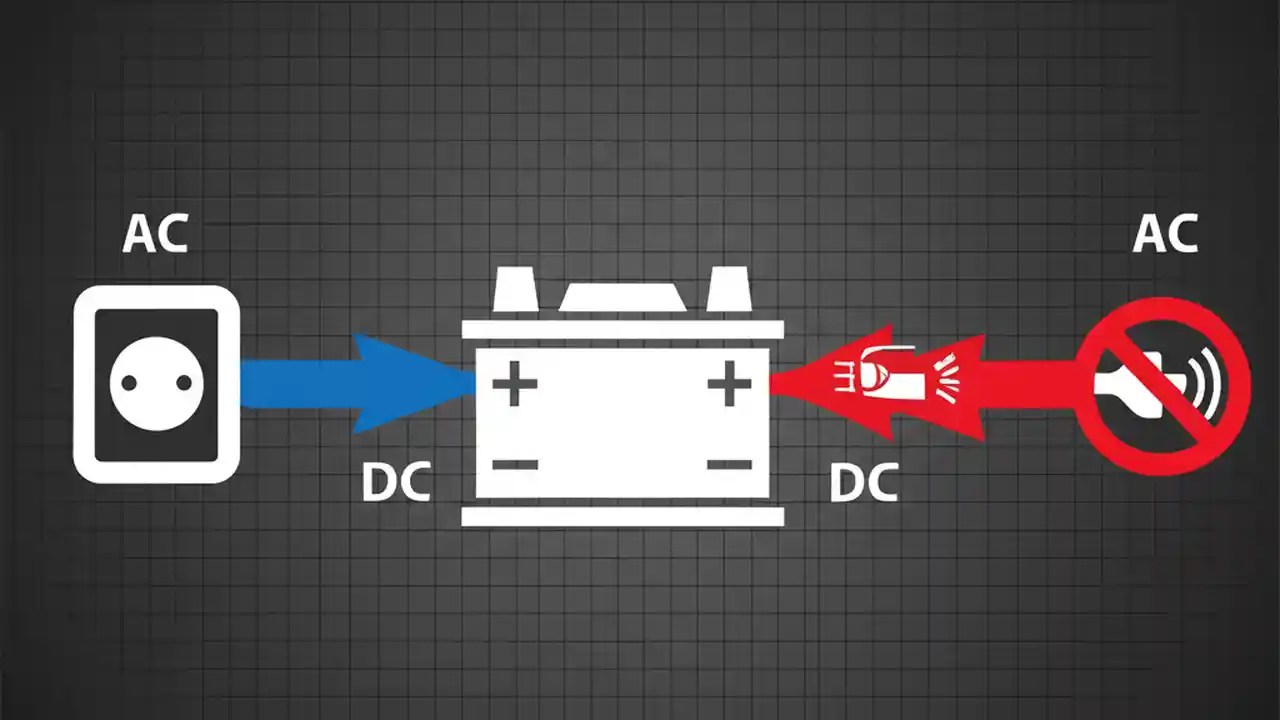 AC

AC

+ +

− −

DC

DC