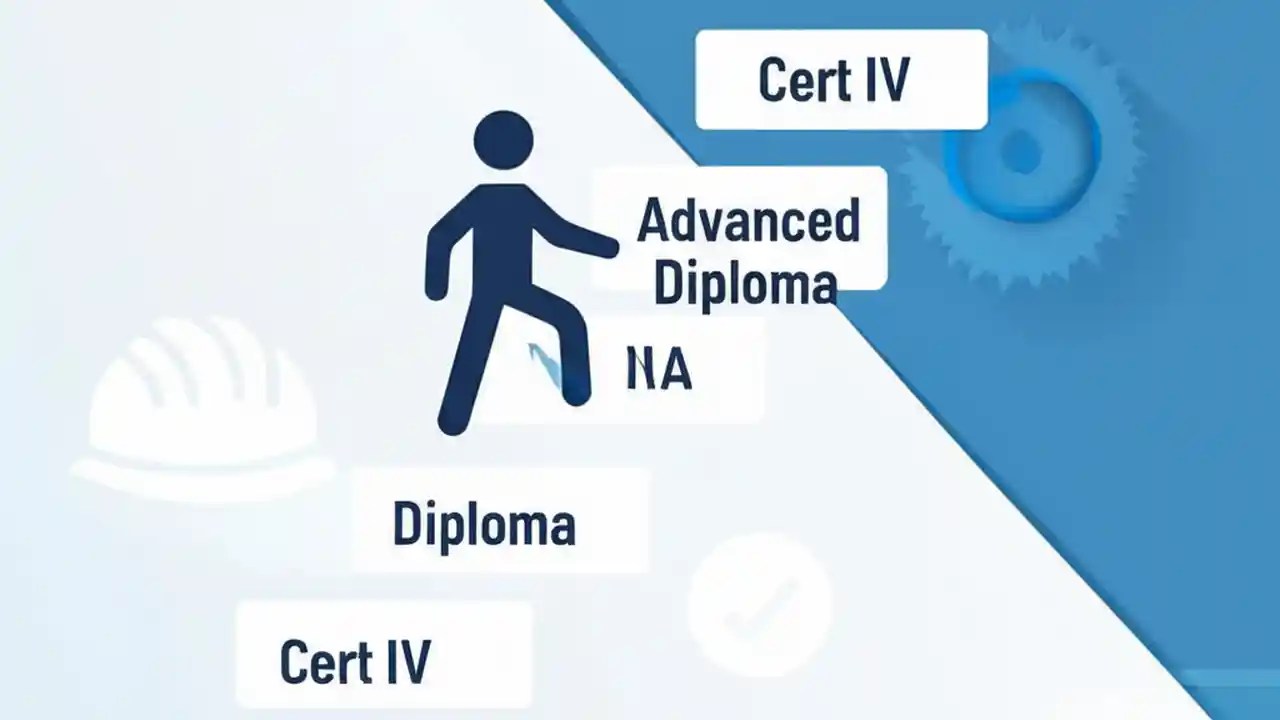 Cert IV

Advanced Diploma

NA

Diploma

Cert IV