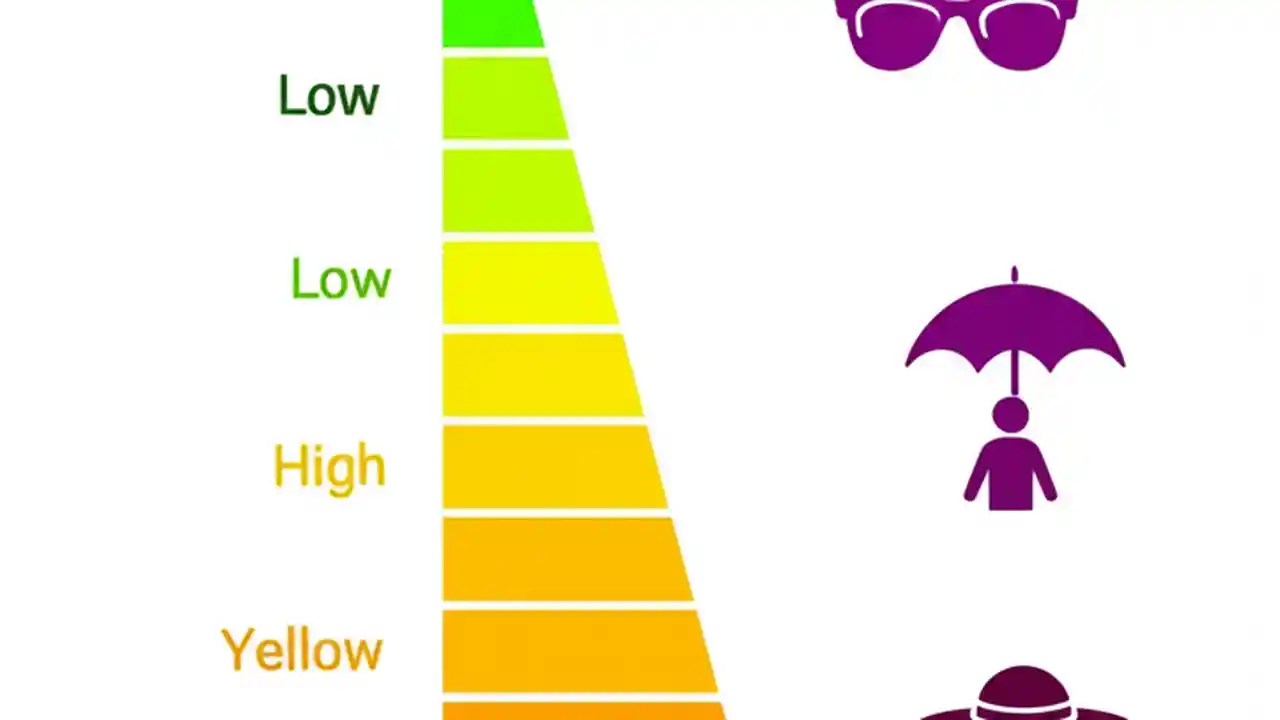 Low

Low

High

Yellow