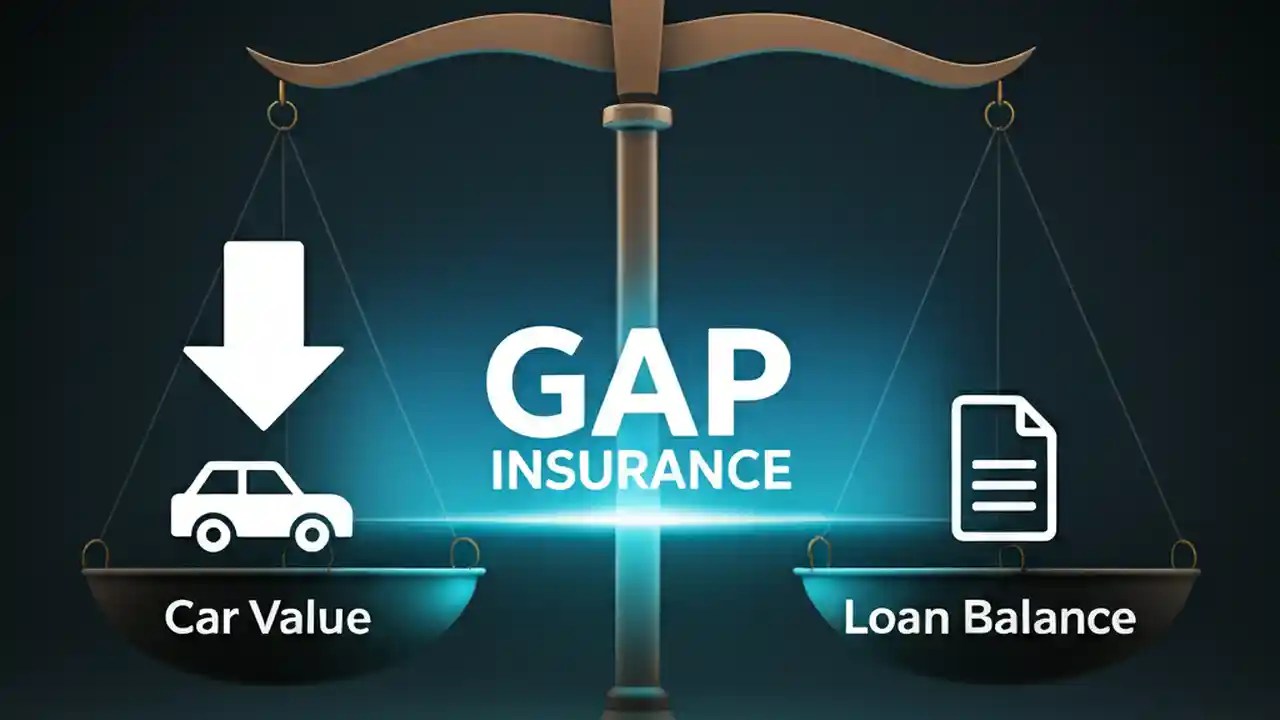 GAP
INSURANCE

Car Value

Loan Balance