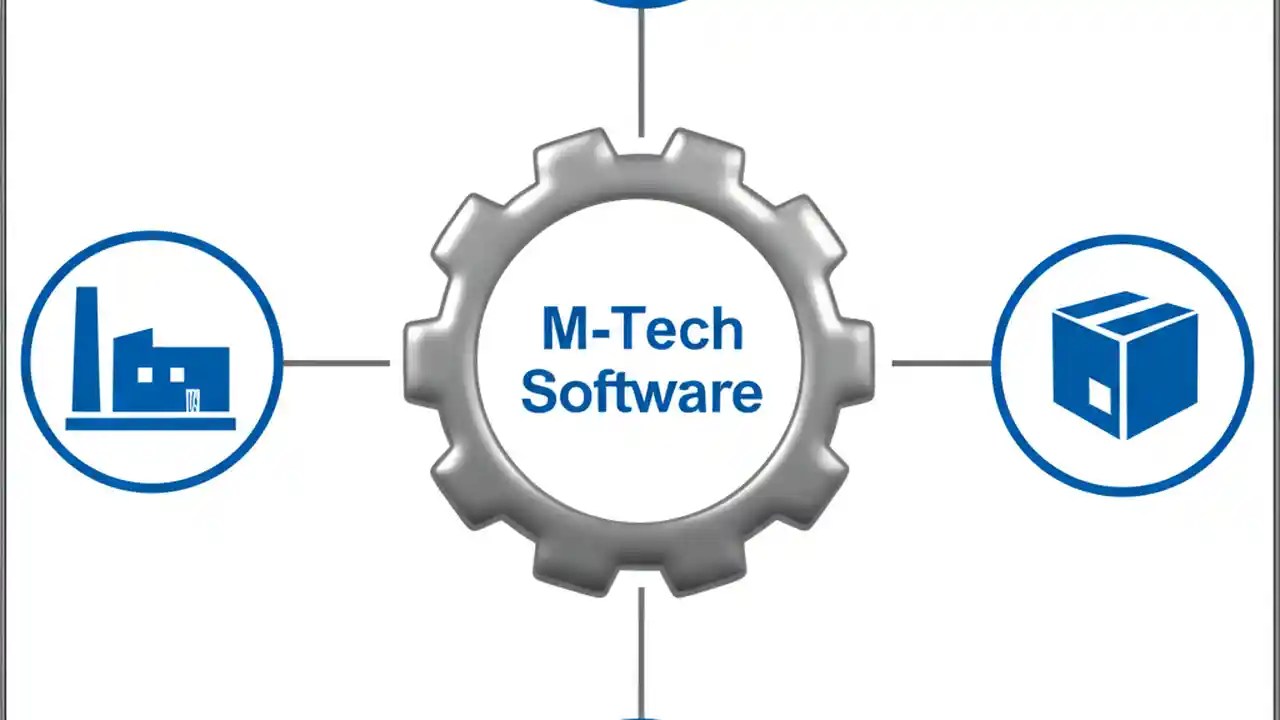 M-Tech Software