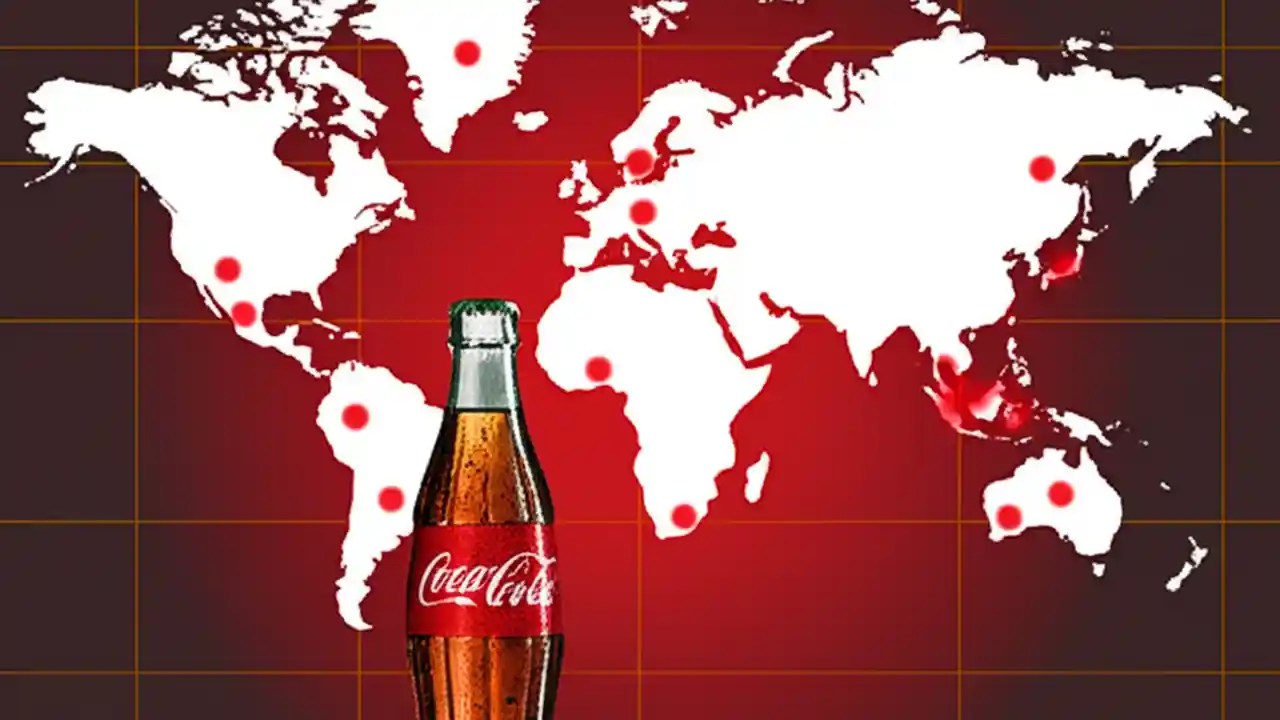 Coca-Cola