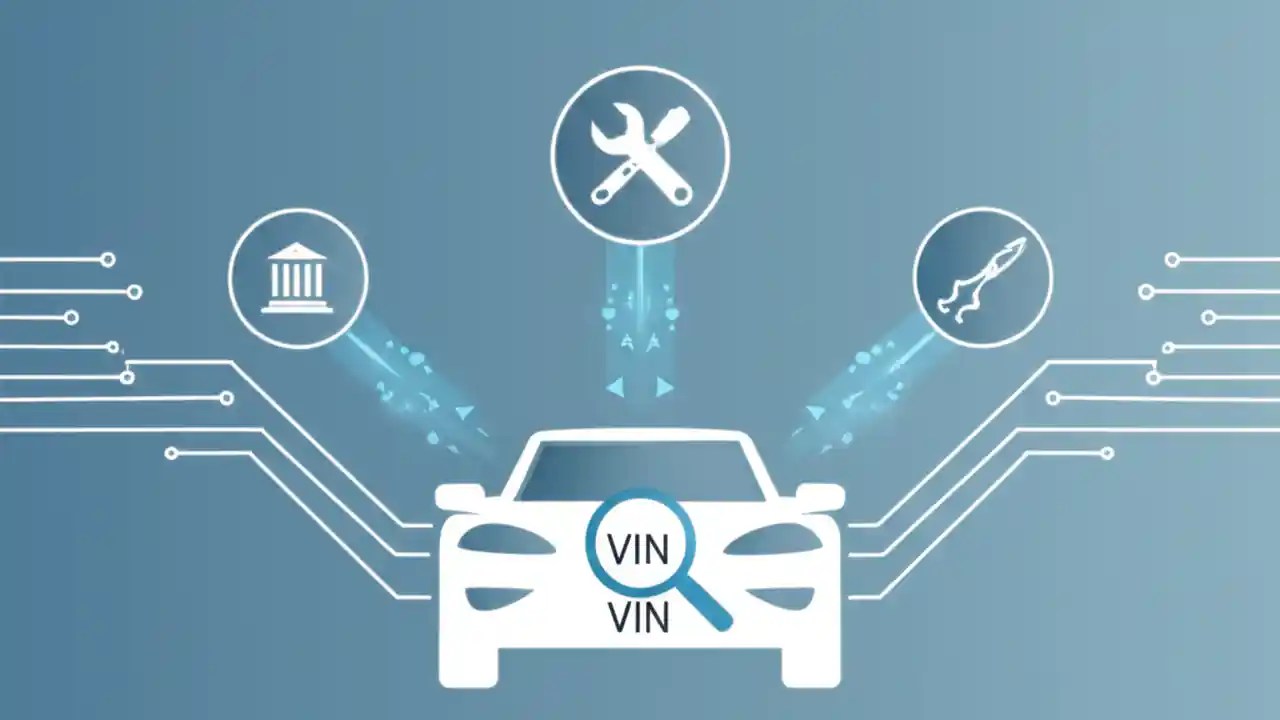 VIN
VIN