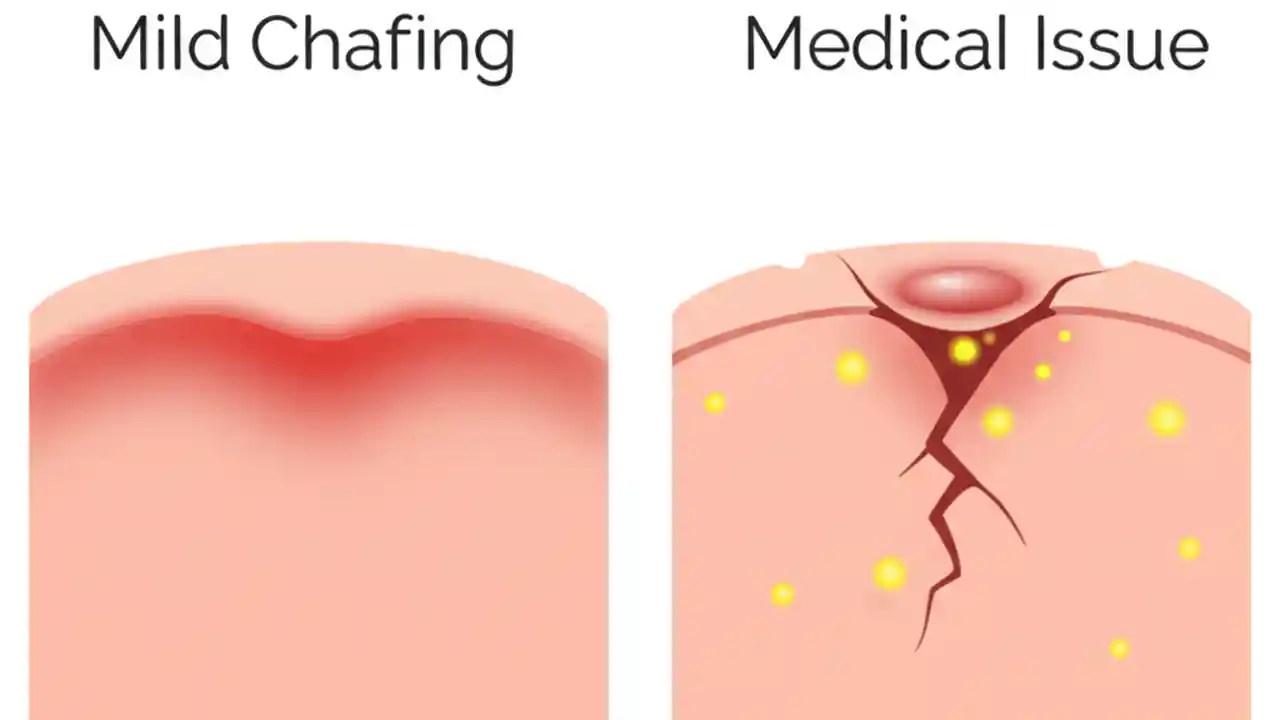 Mild Chafing

Medical Issue