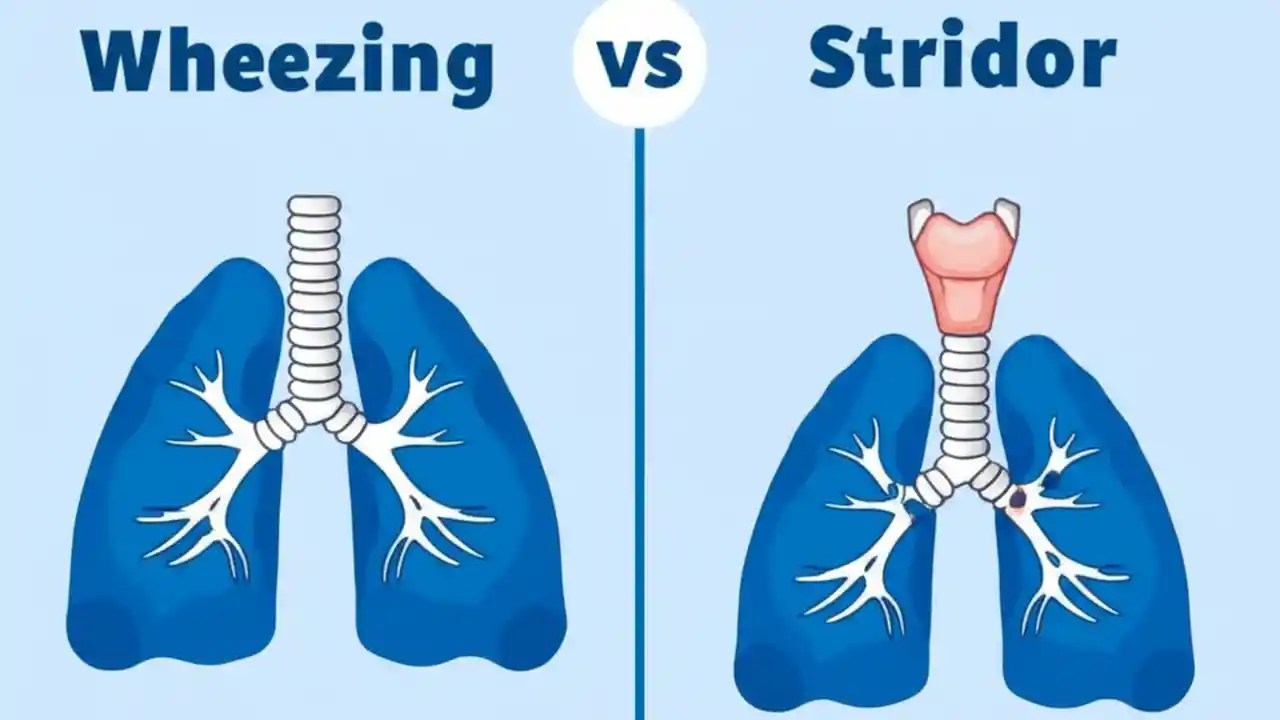 Wheezing vs Stridor