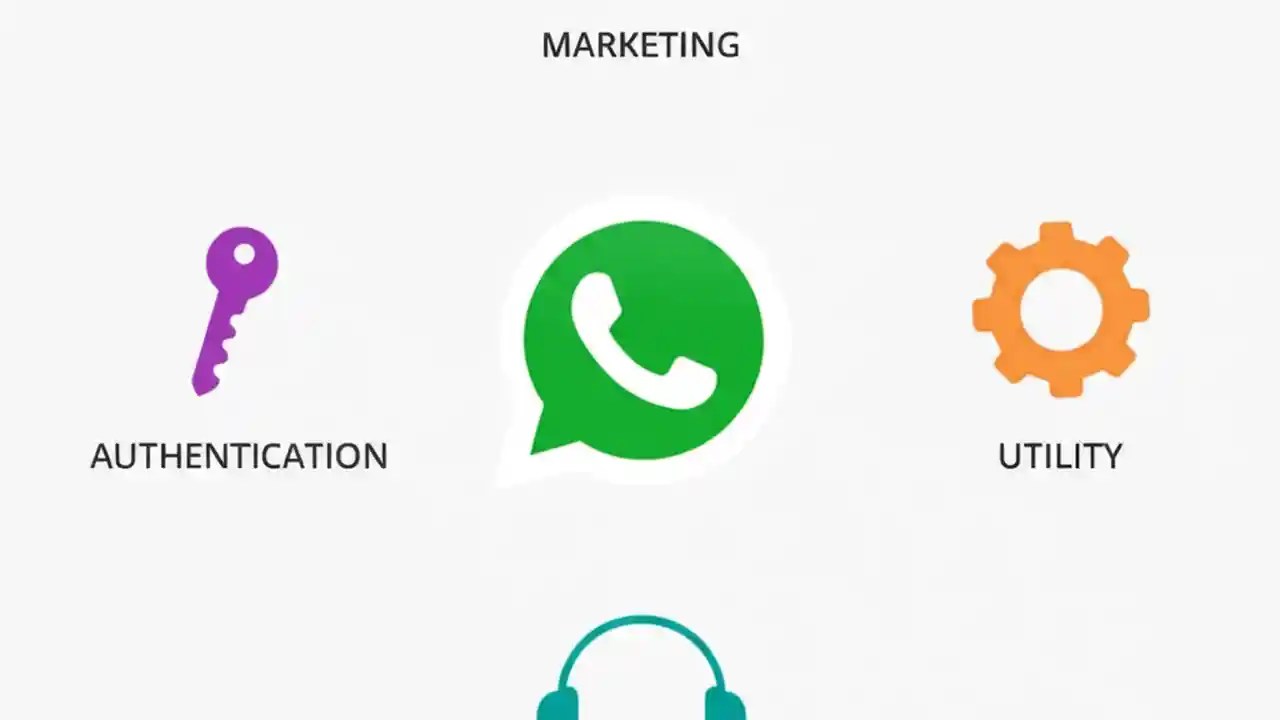 MARKETING

AUTHENTICATION

UTILITY