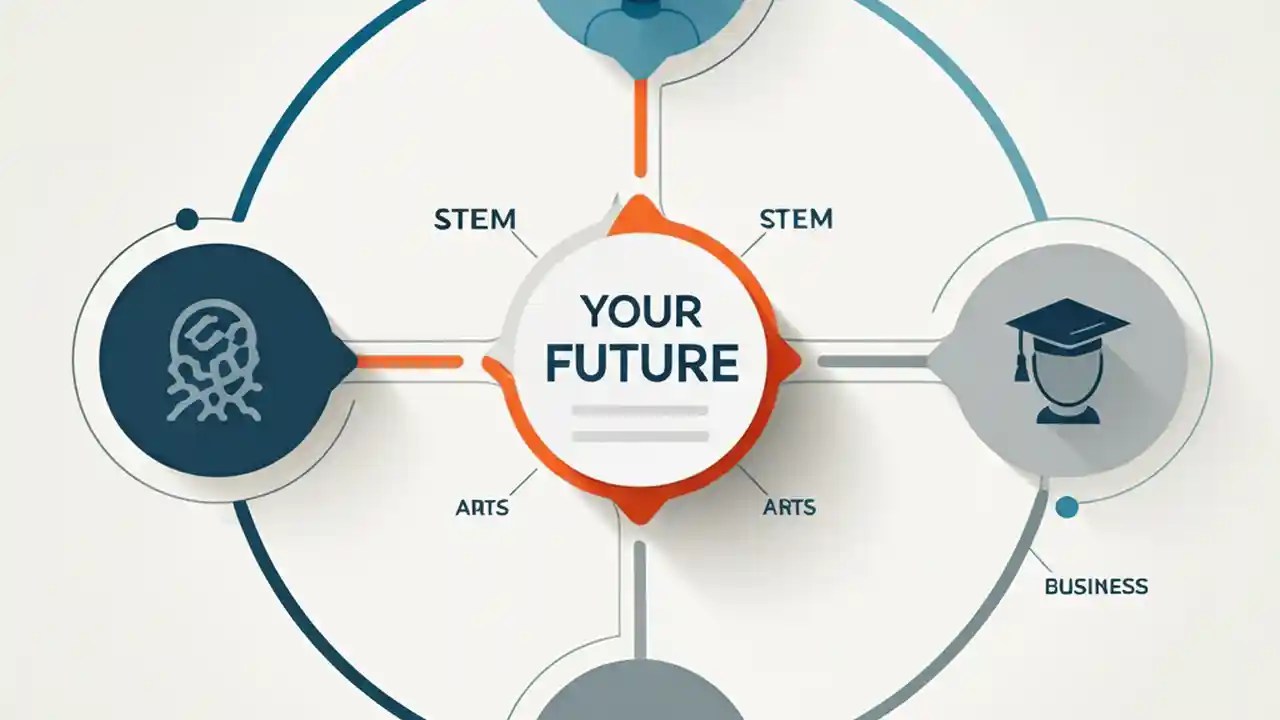 STEM

STEM

YOUR FUTURE

ARTS

ARTS

BUSINESS