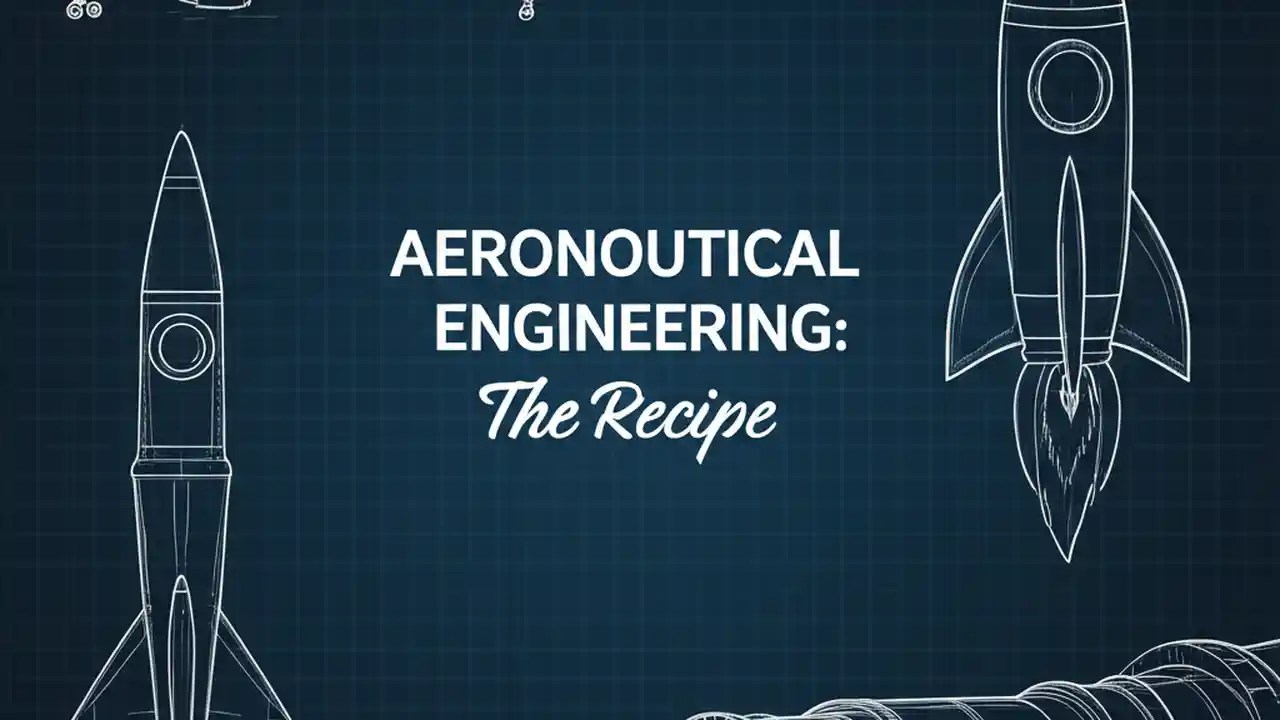 AERONOUTICAL ENGINEERING:
The Recipe