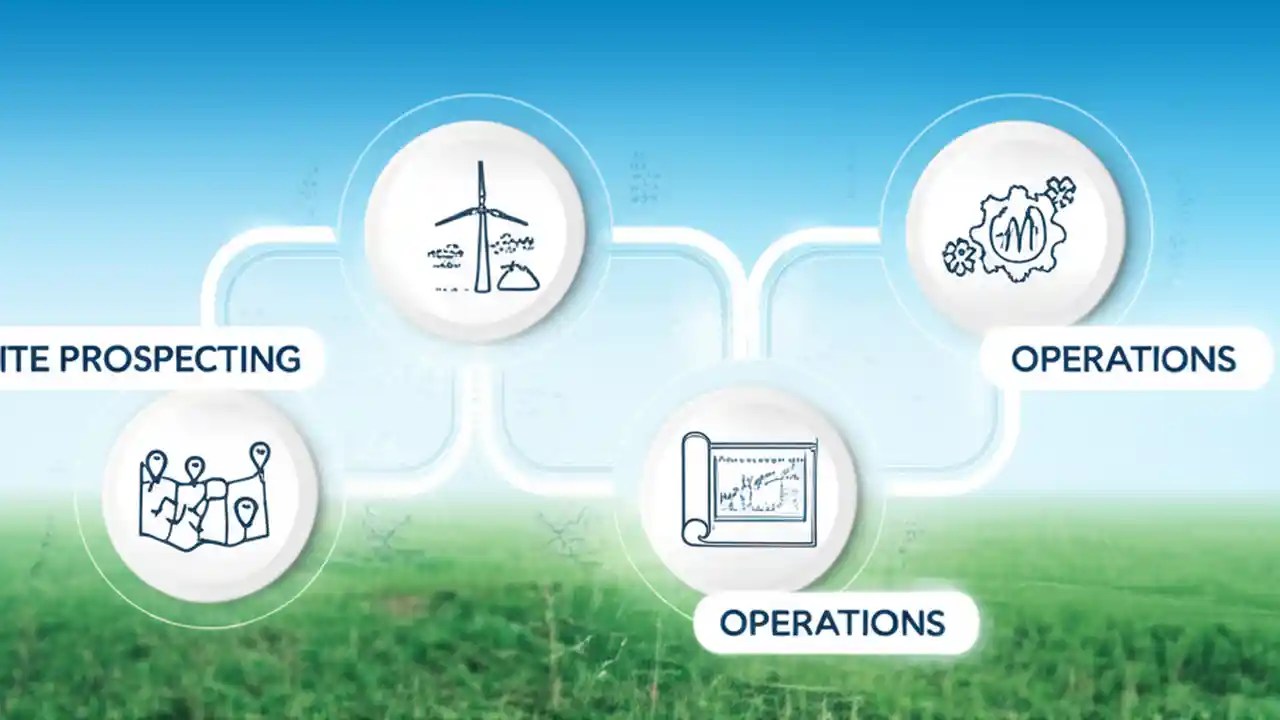 ITE PROSPECTING

OPERATIONS

OPERATIONS