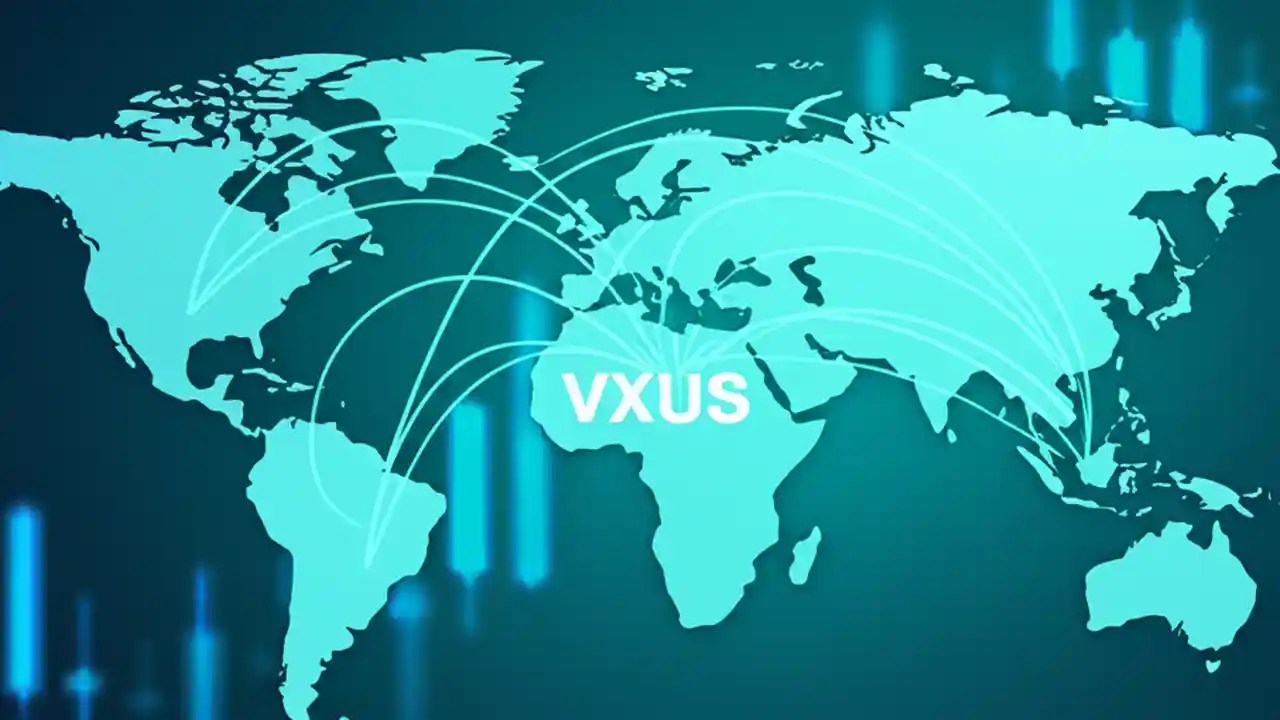 VXUS