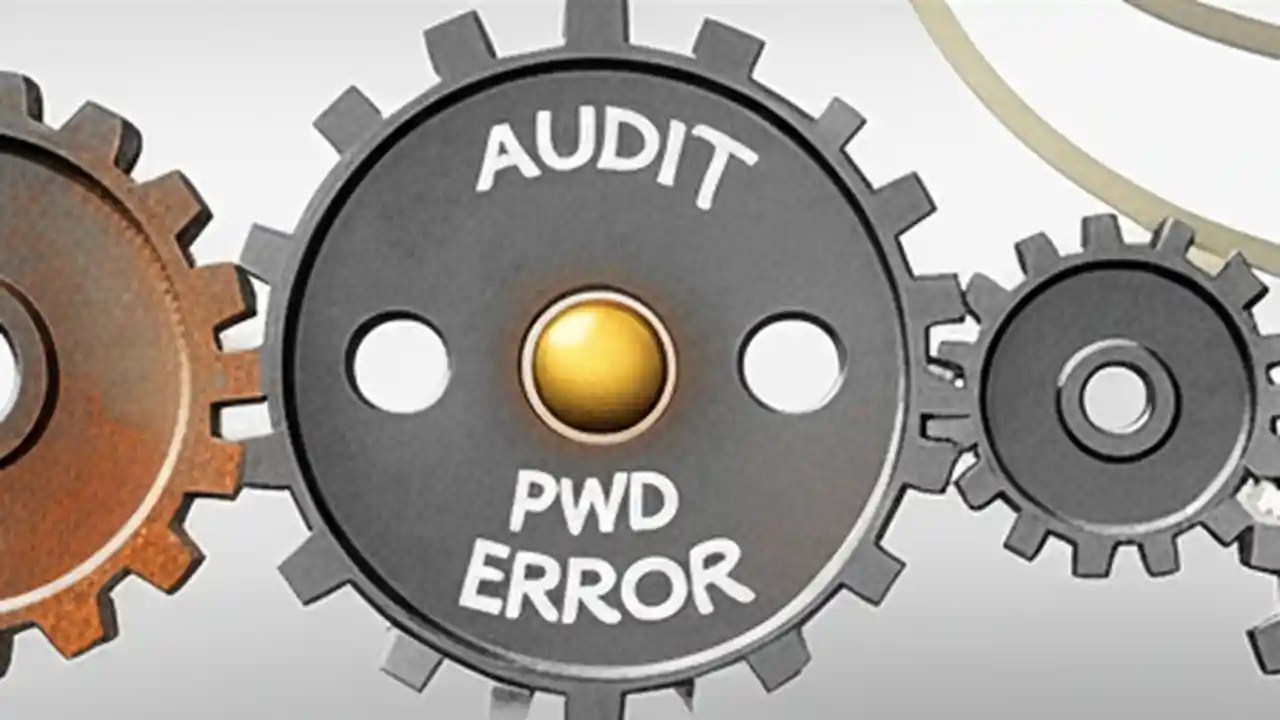 AUDIT

PWD
ERROR