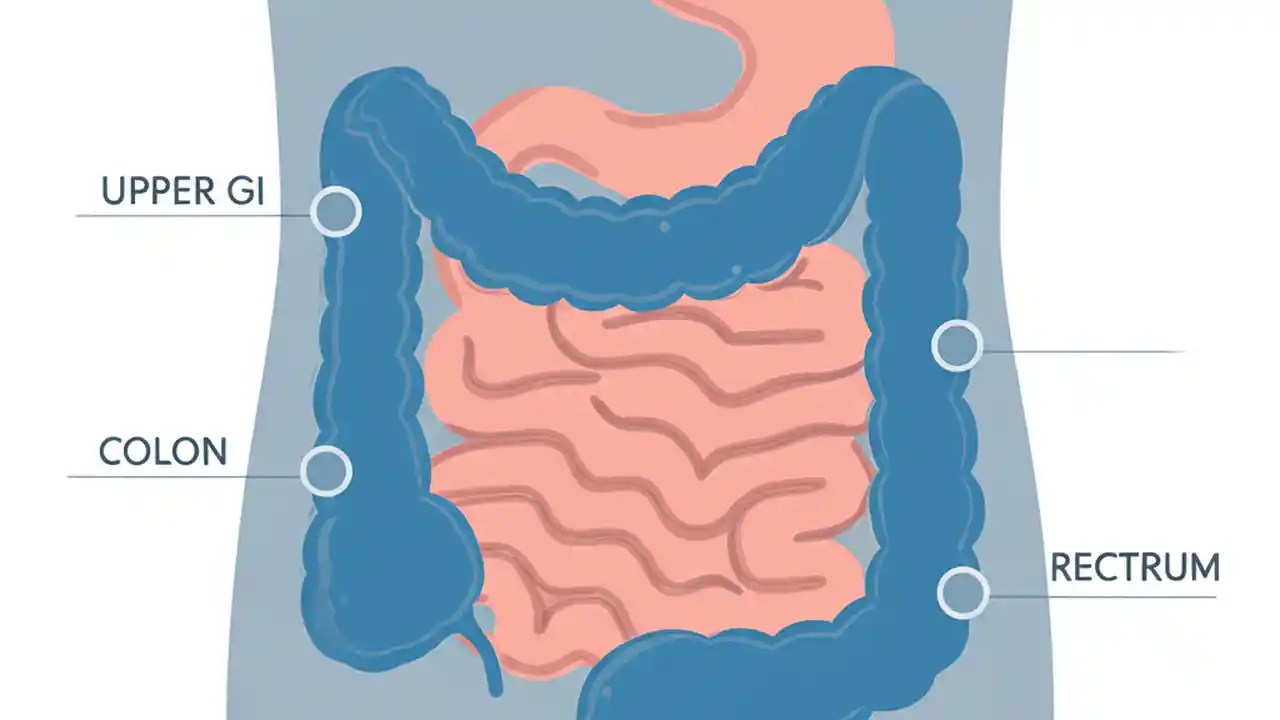 UPPER GI

COLON

RECTRUM