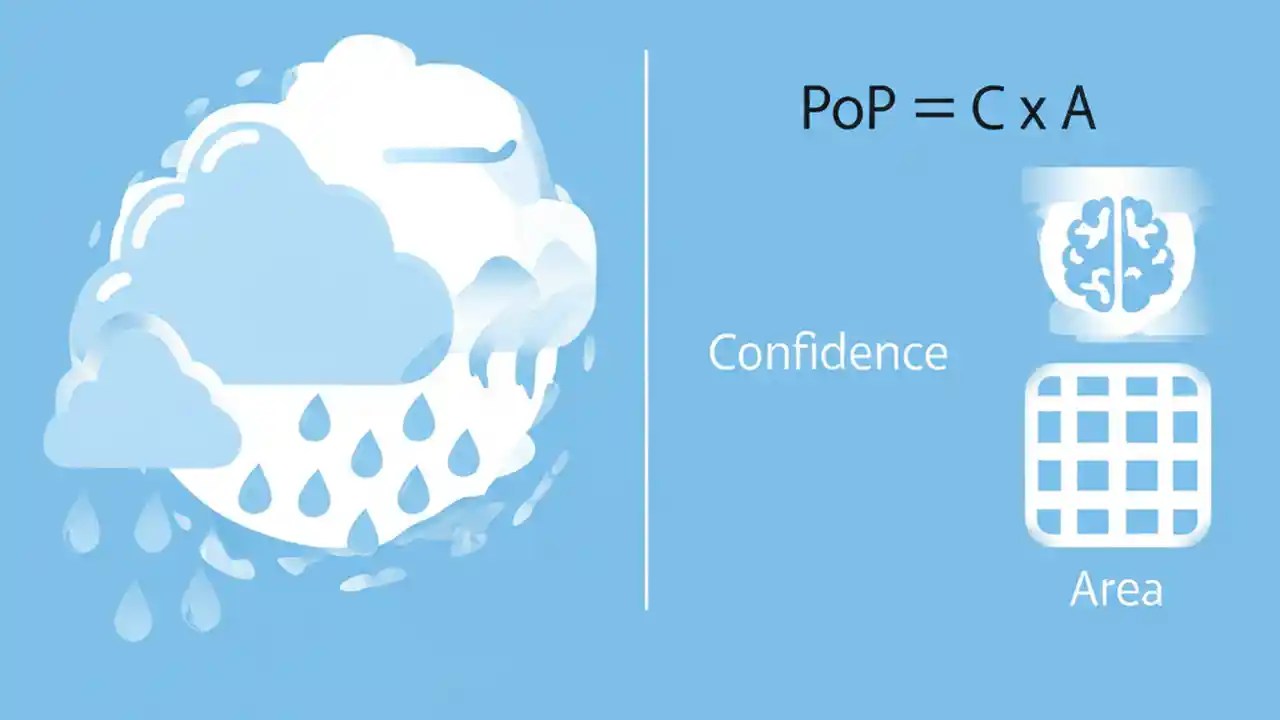 PoP = C x A

Confidence

Area