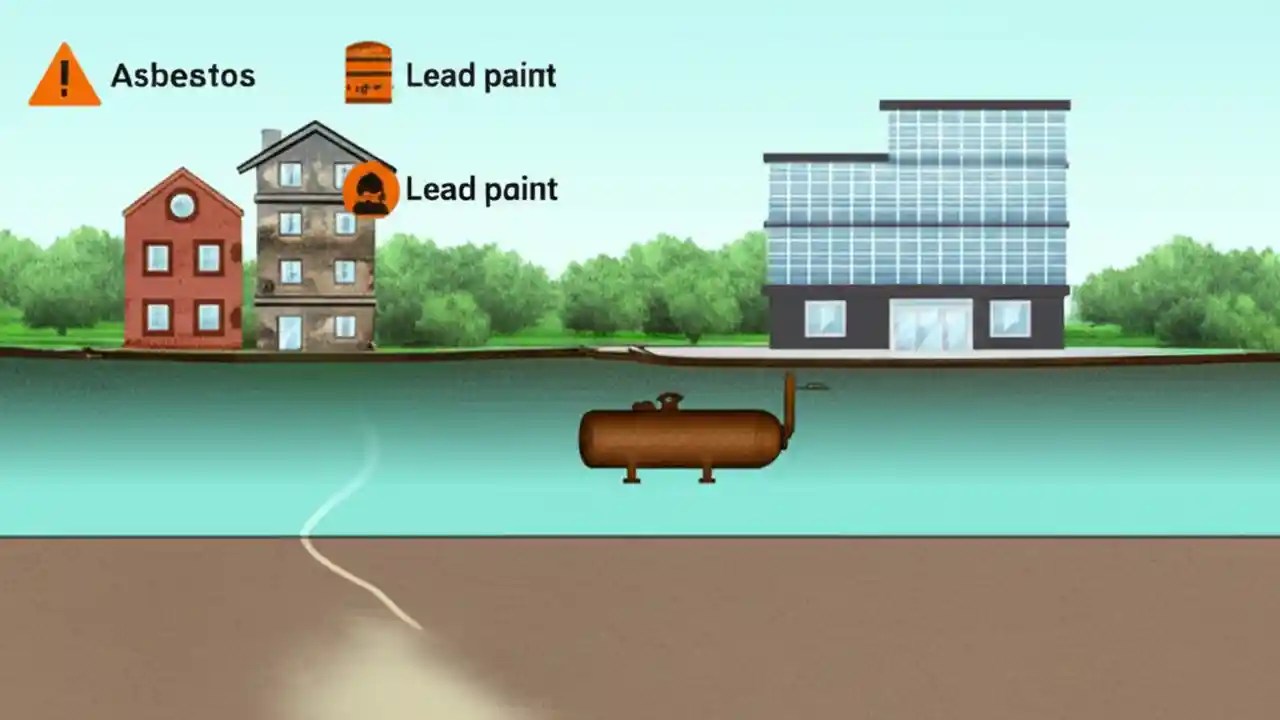 Asbestos

Lead paint

Lead paint