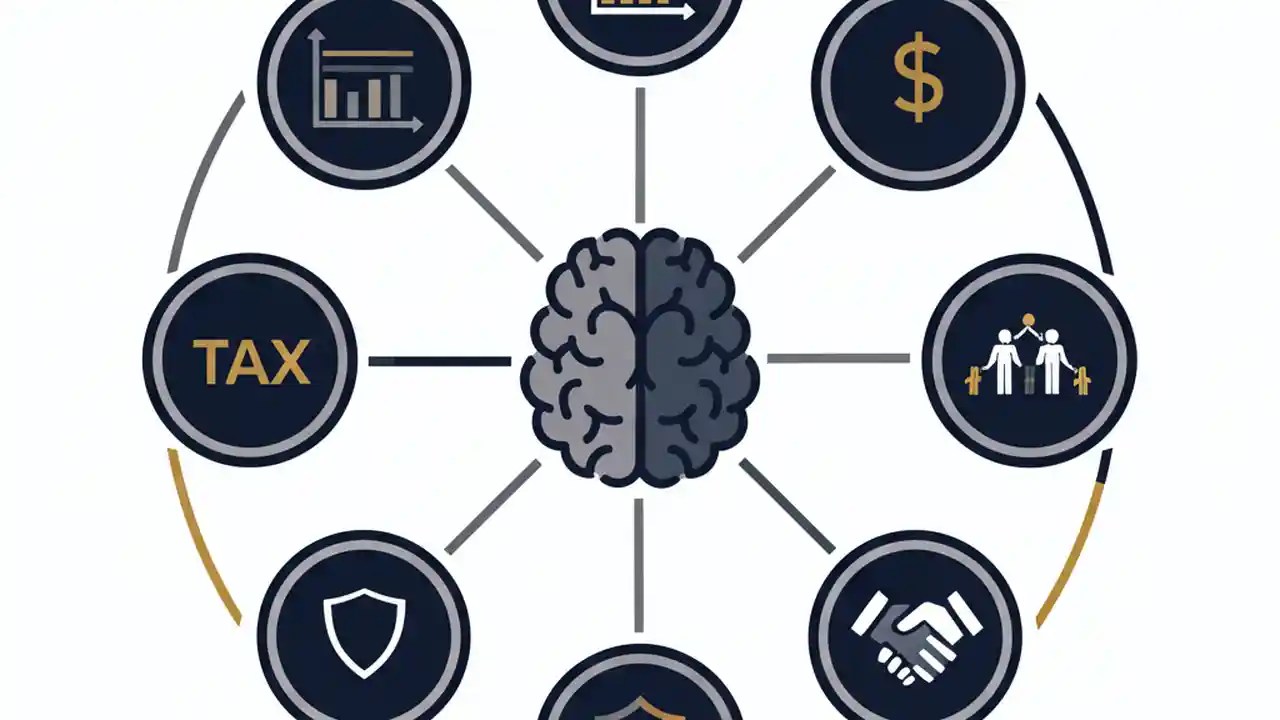 $

TAX