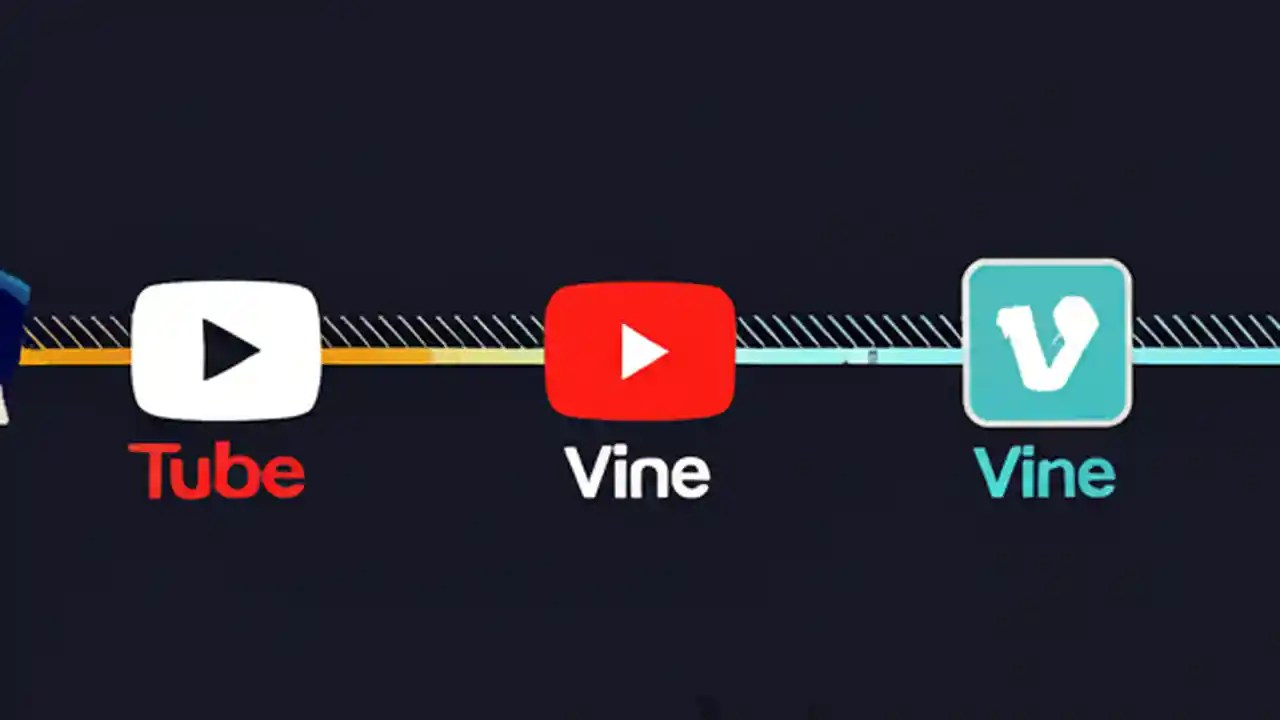 Tube

Vine

V

Vine