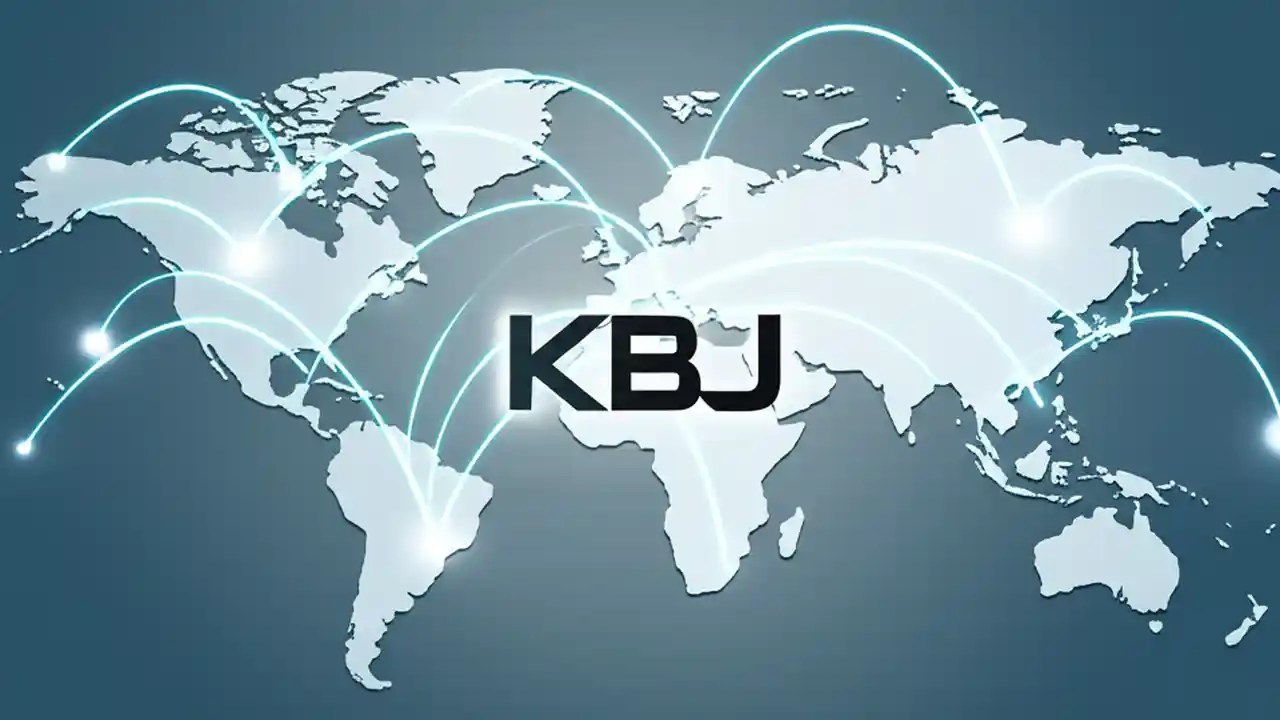 KBJ