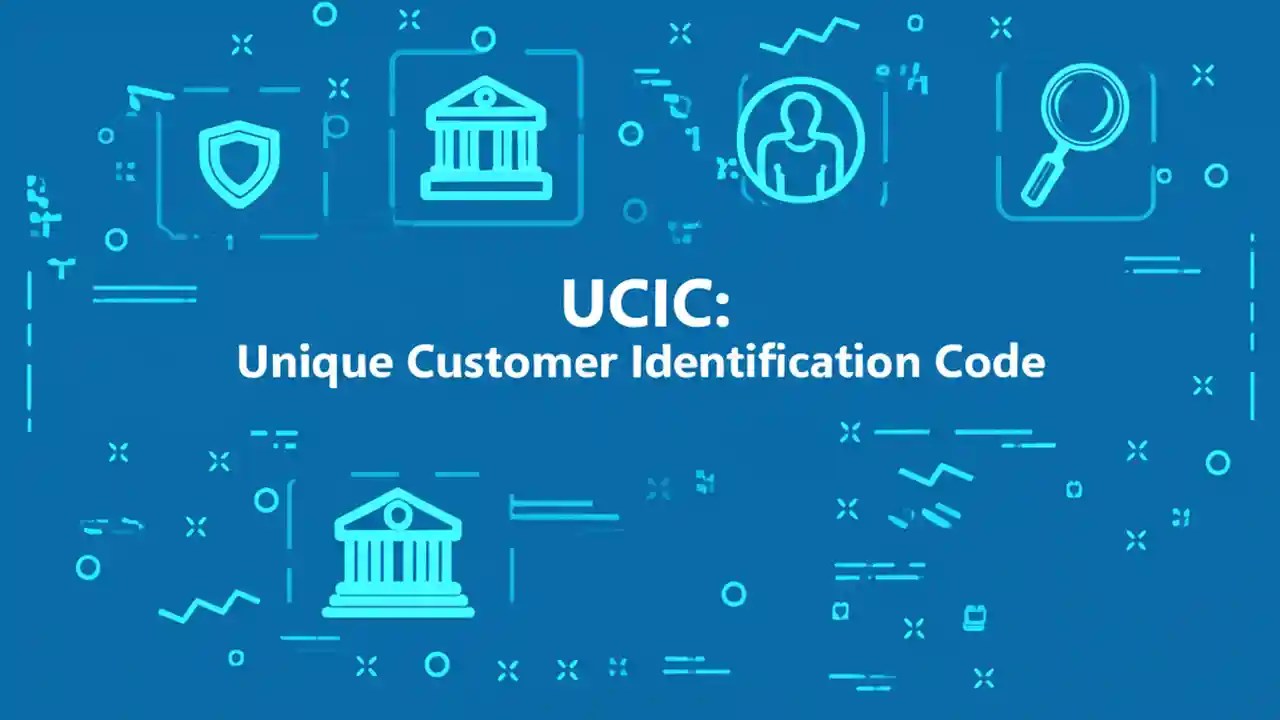 UCIC:
Unique Customer Identification Code