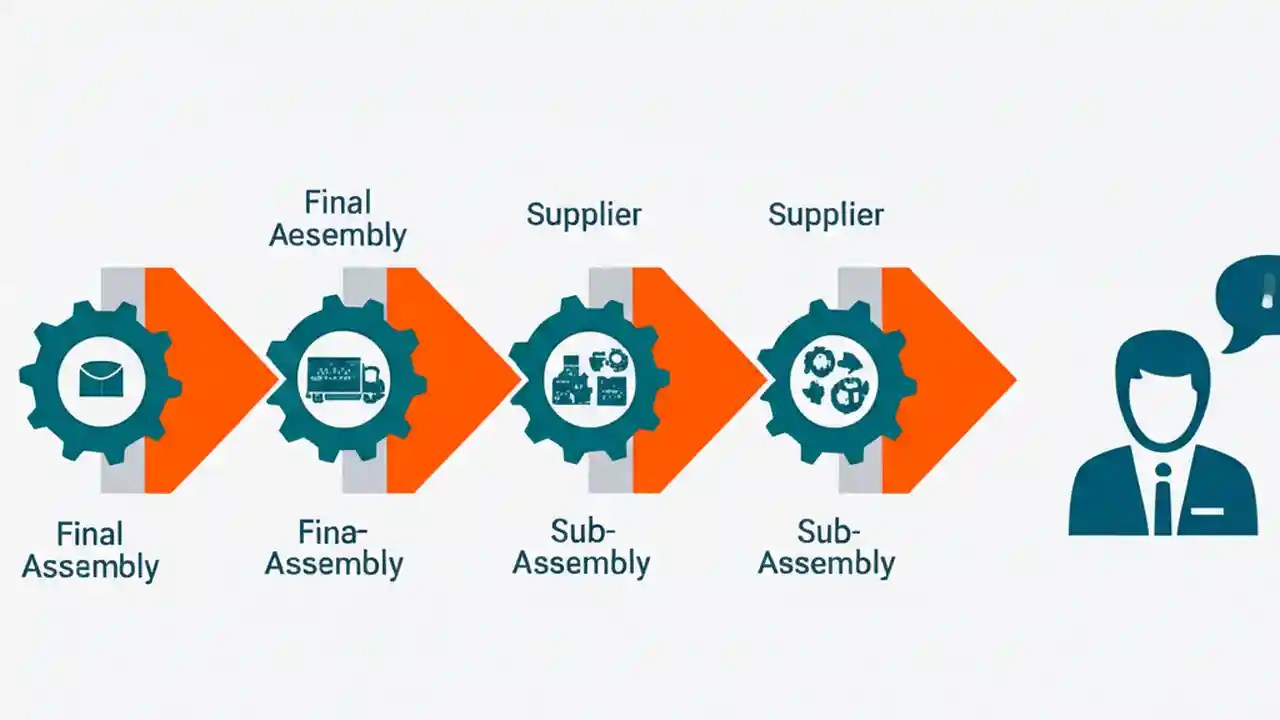 Final Aesembly

Supplier

Supplier

Final Assembly

Fina-Assembly

Sub-Assembly

Sub-Assembly