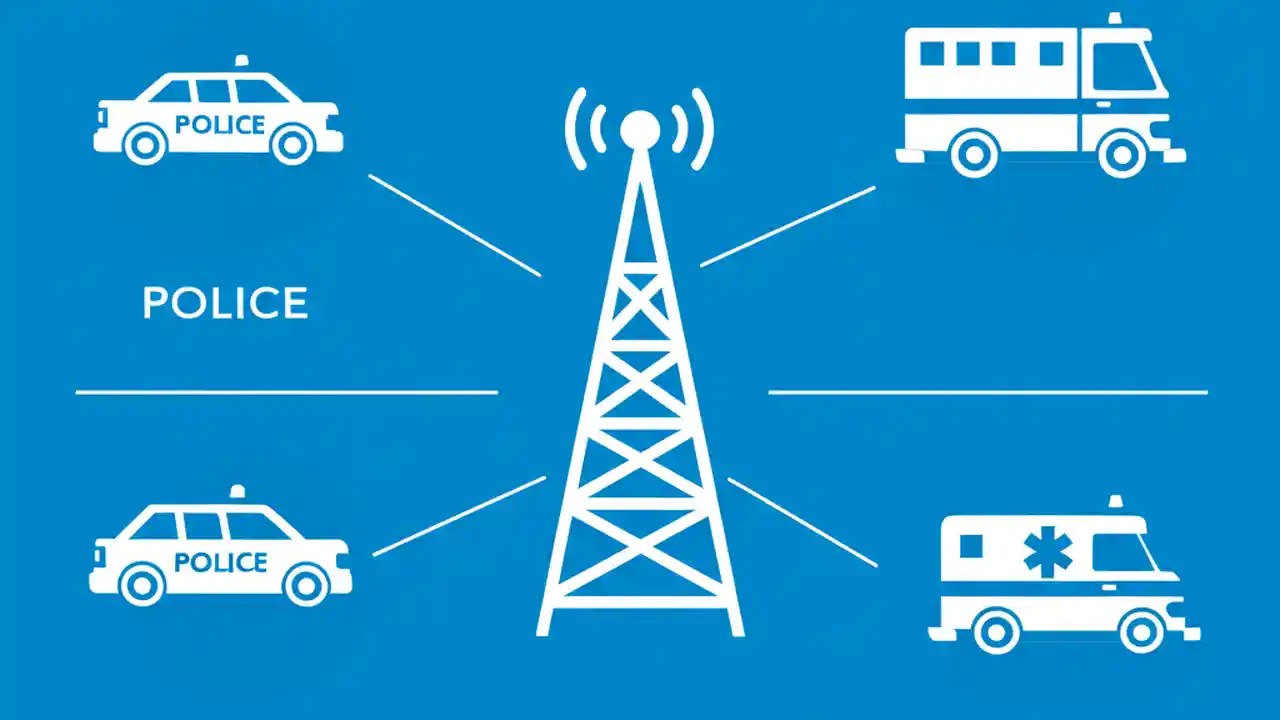 POLICE

POLICE

POLICE