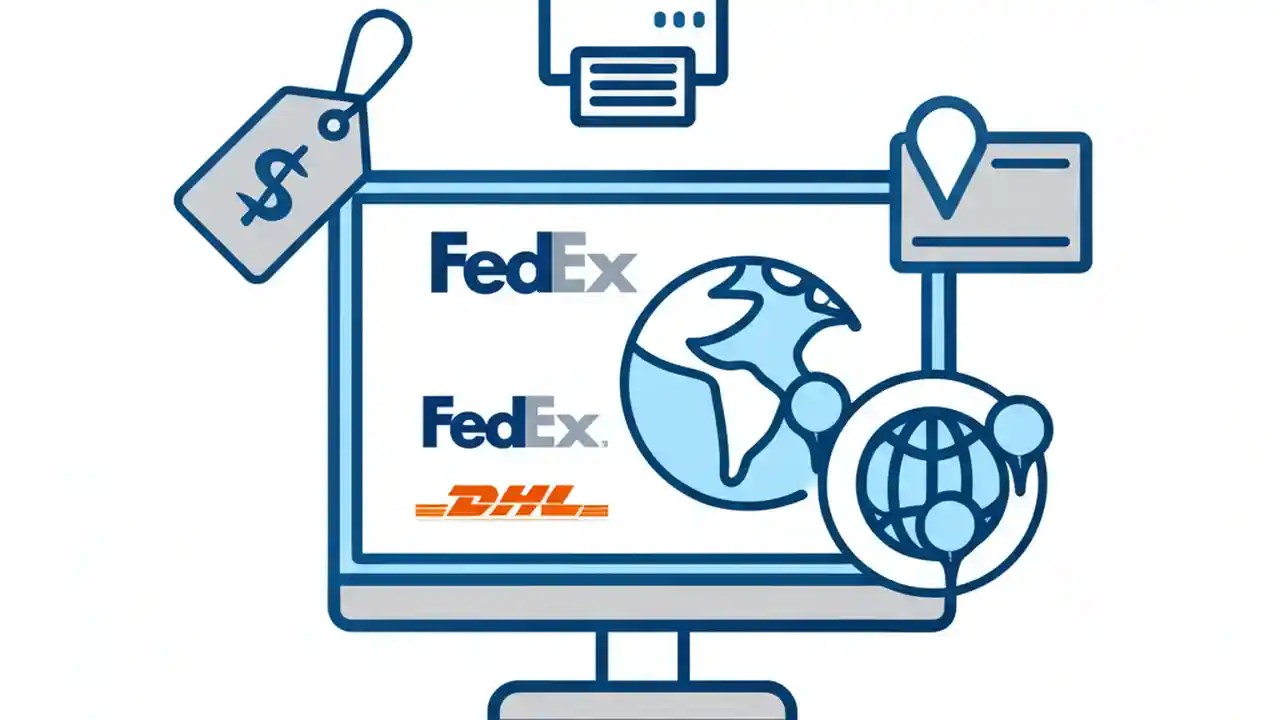 $

FedEx

FedEx.

DHL