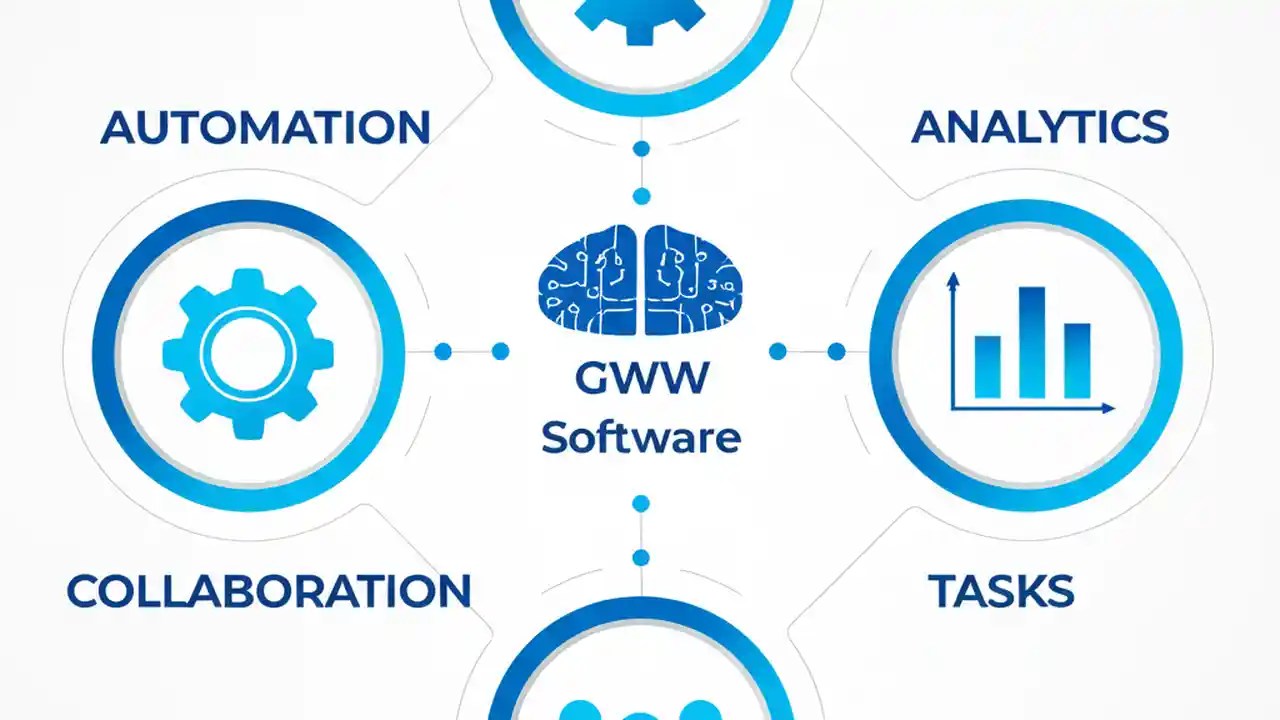 AUTOMATION

ANALYTICS

GWW
Software

COLLABORATION

TASKS