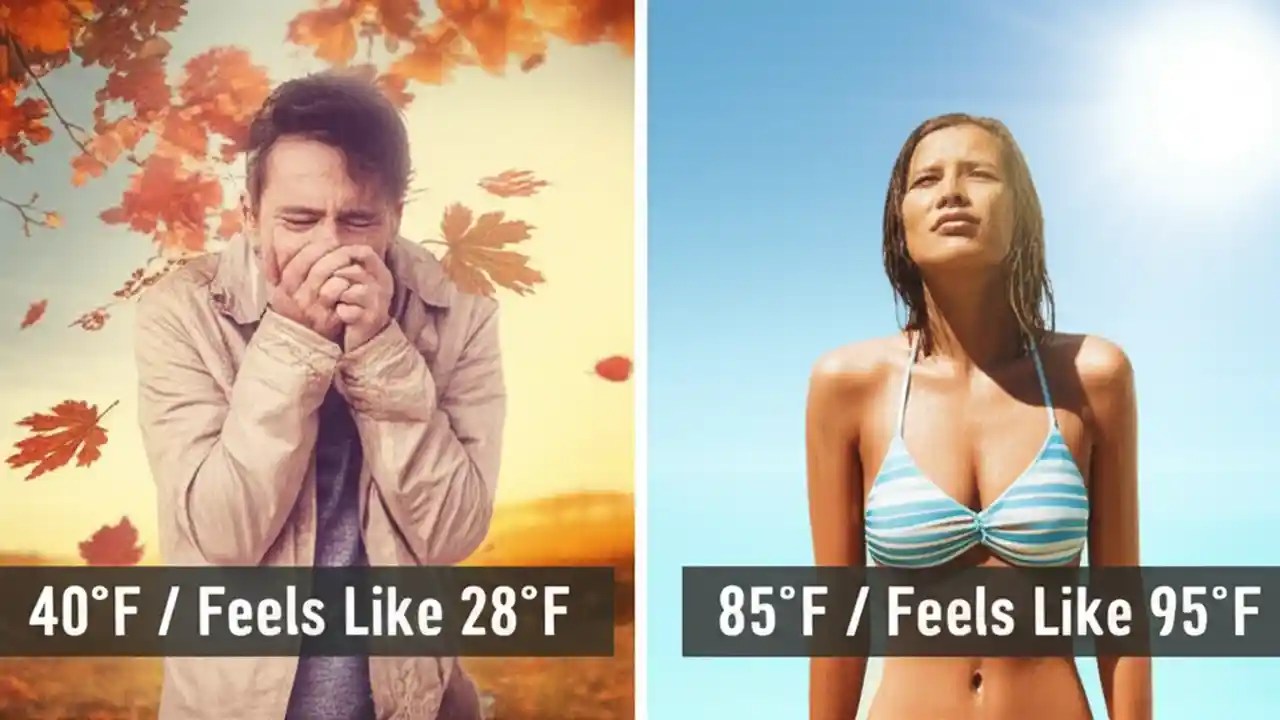 40°F / Feels Like 28°F

85°F / Feels Like 95°F