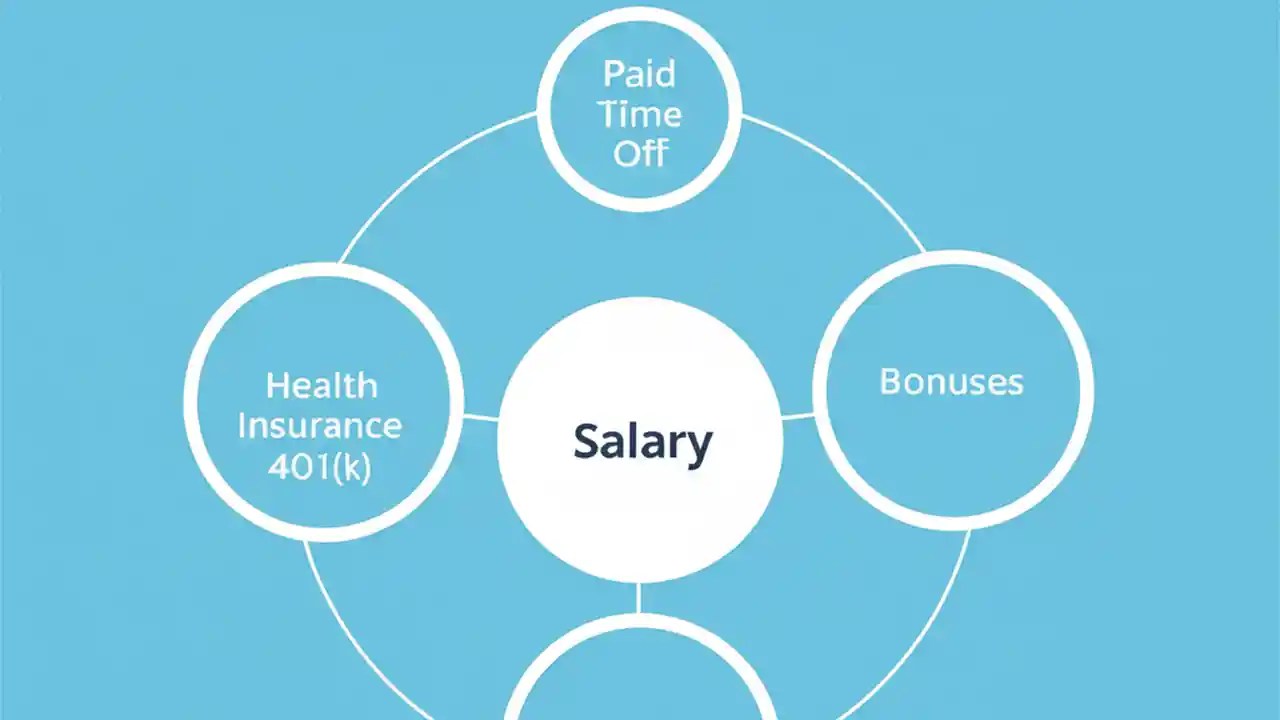 Paid Time Off

Health Insurance 401(k)

Salary

Bonuses