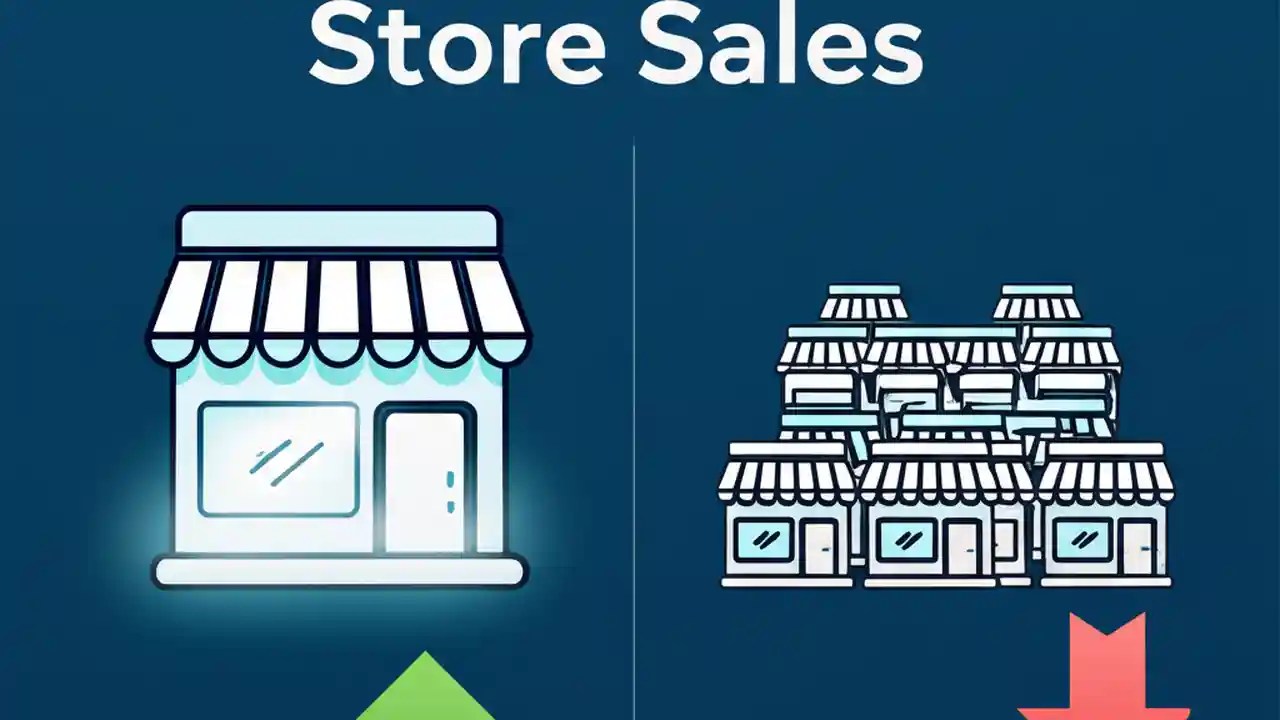 Store Sales