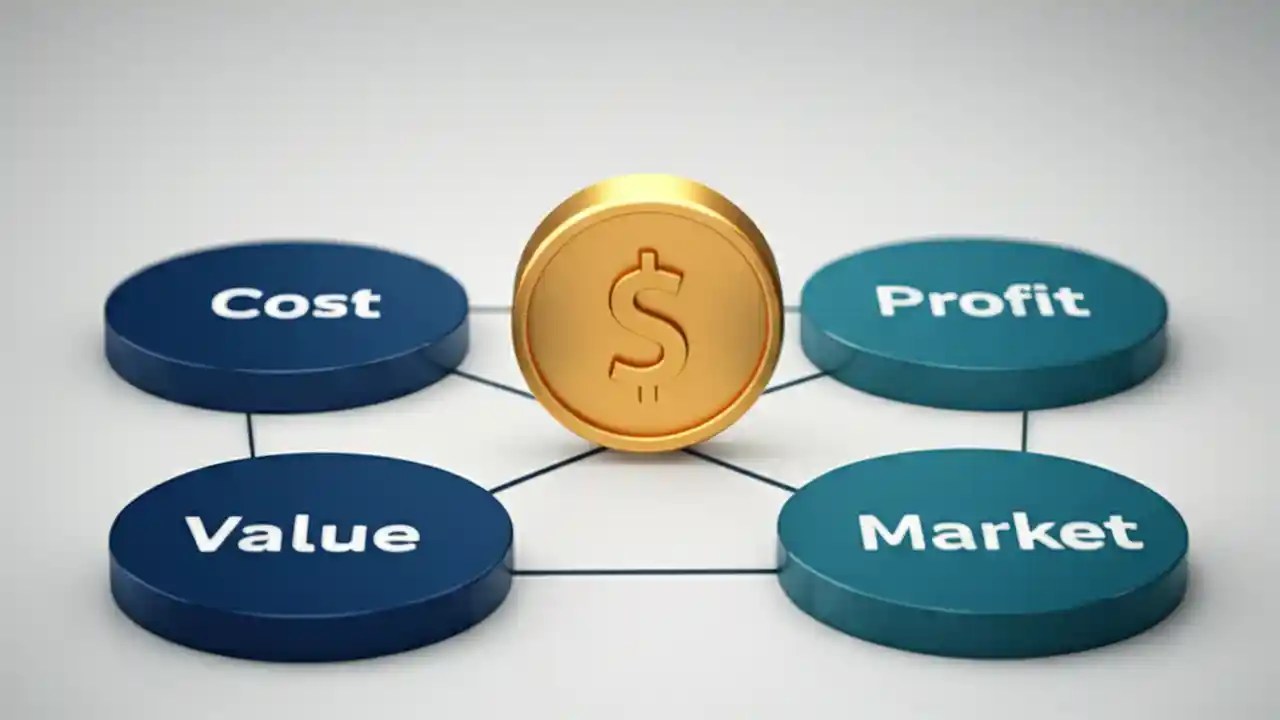 Cost
$
Profit
Value
Market